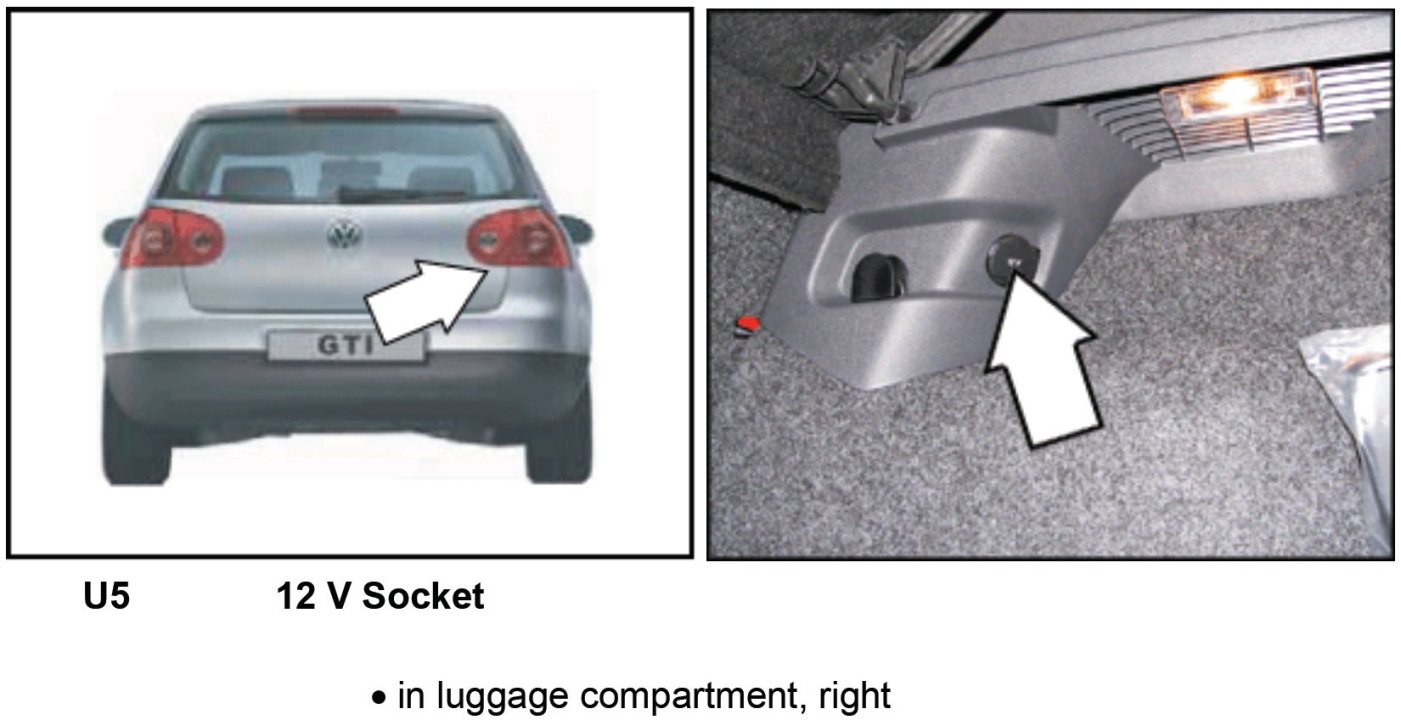 GTI

U5 12 V Socket

• in luggage compartment, right