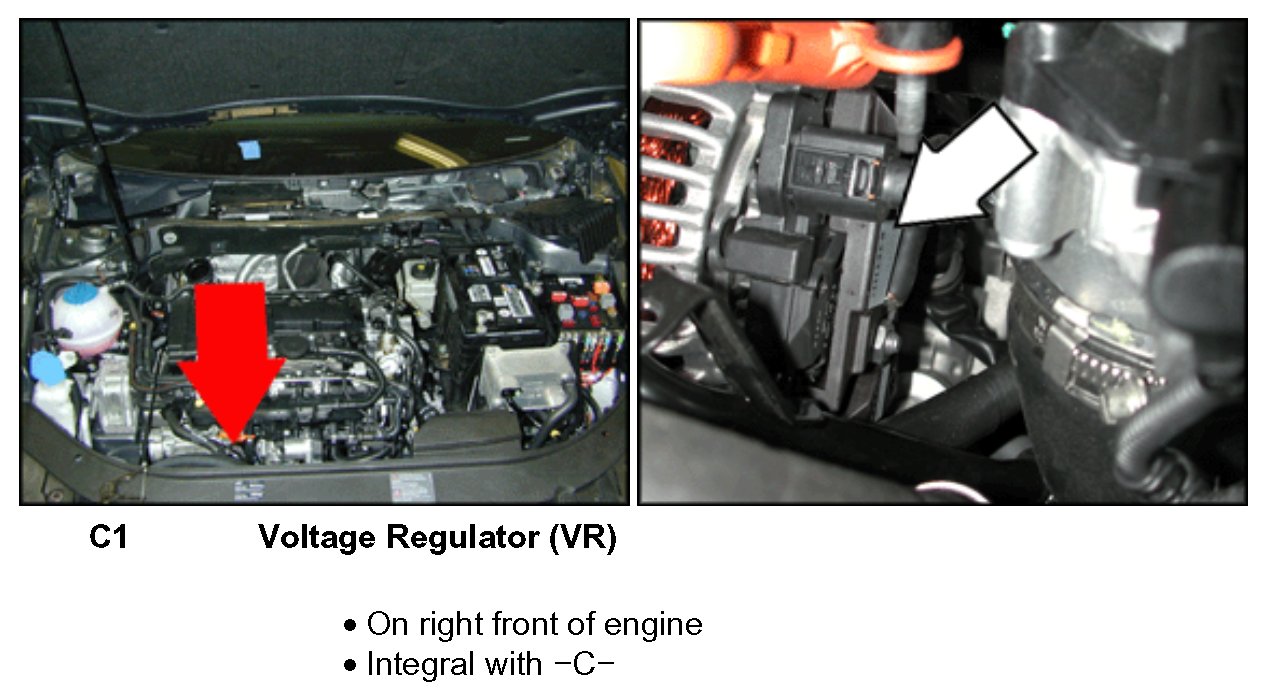 C1 Voltage Regulator (VR)

• On right front of engine
• Integral with -C-