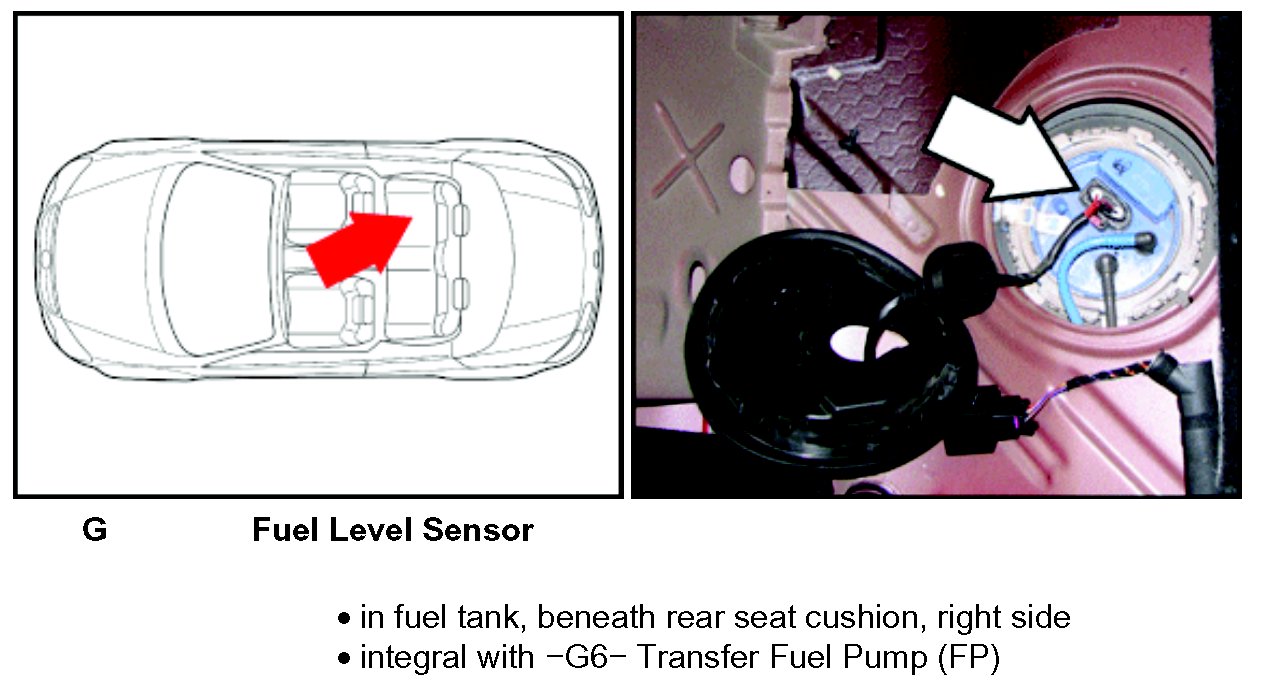 G Fuel Level Sensor

• in fuel tank, beneath rear seat cushion, right side
• integral with −G6− Transfer Fuel Pump (FP)