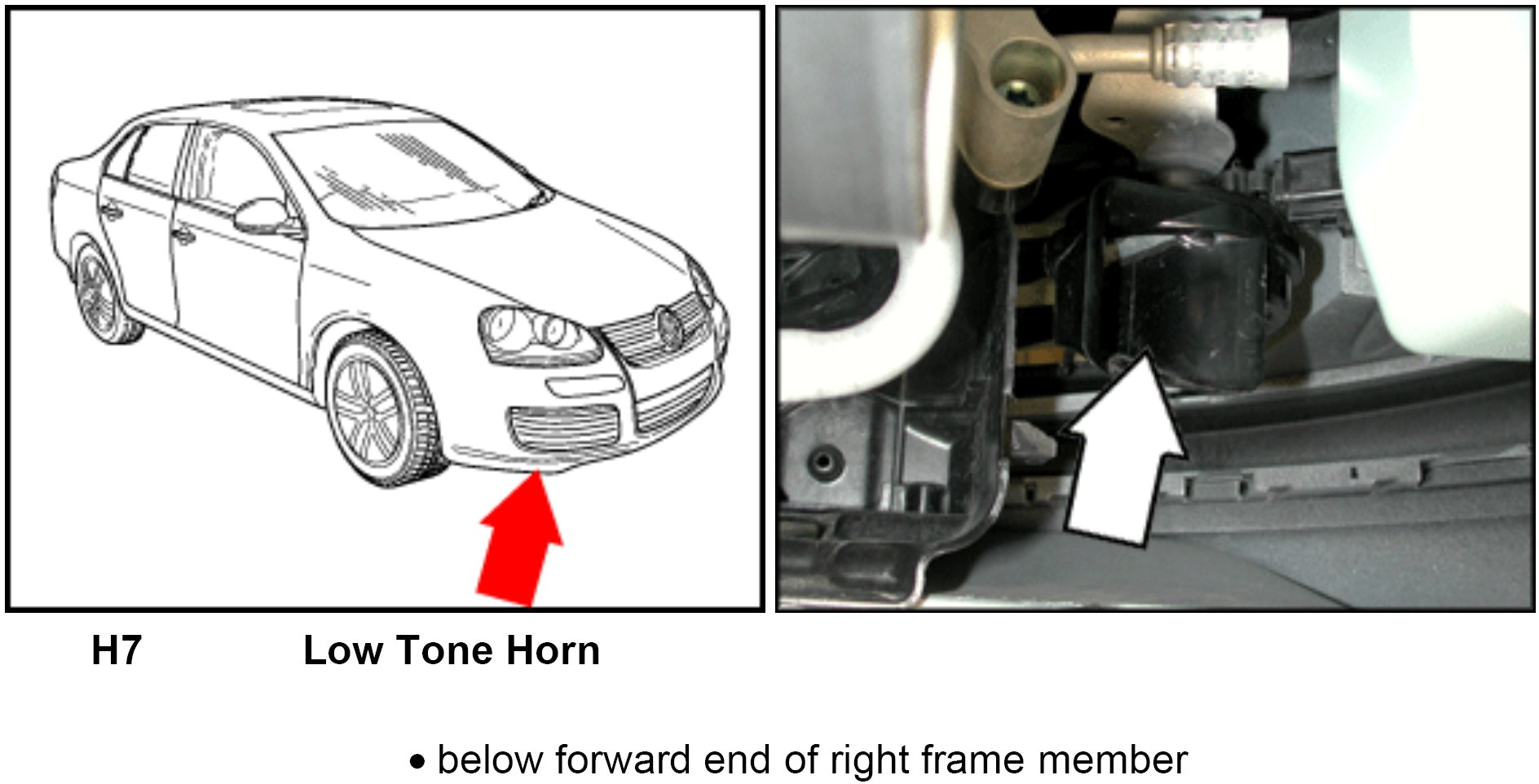 H7 Low Tone Horn

• below forward end of right frame member