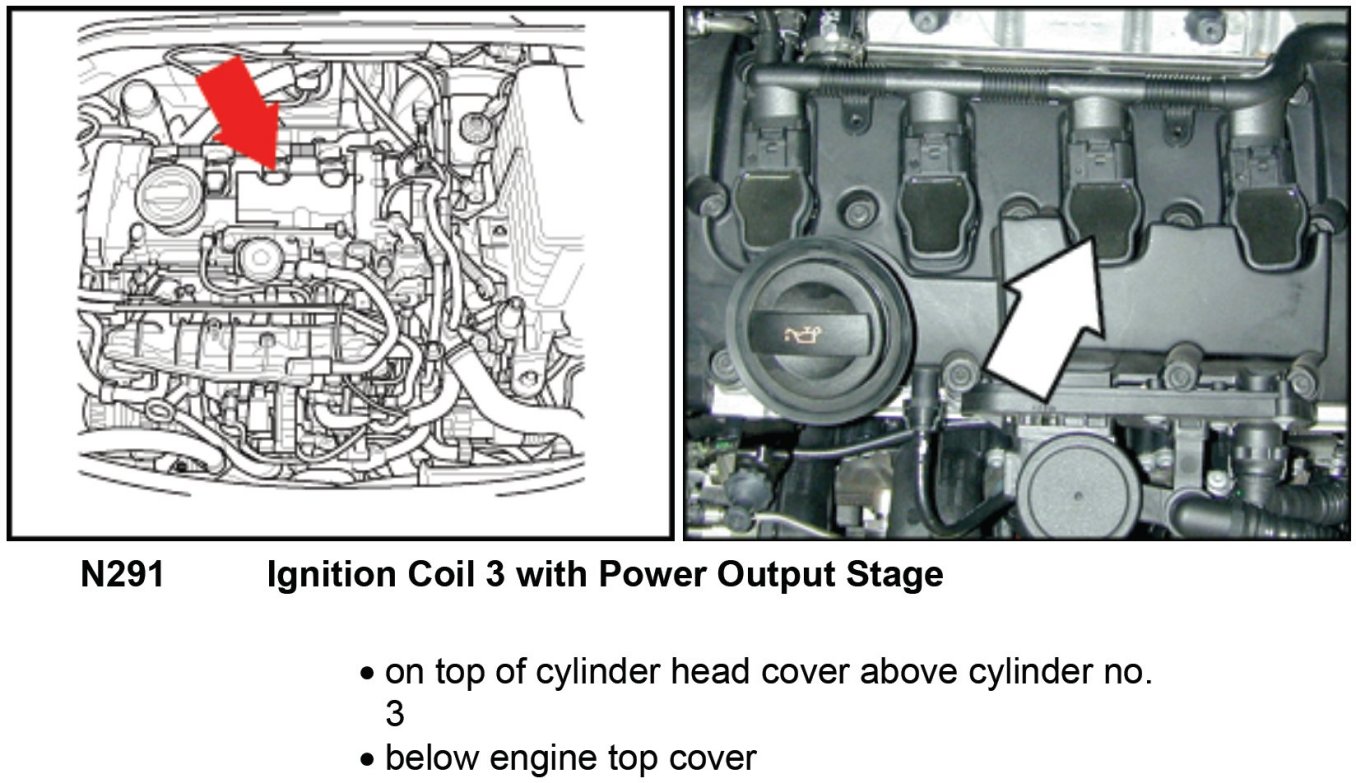 N291 Ignition Coil 3 with Power Output Stage

• on top of cylinder head cover above cylinder no. 3
• below engine top cover