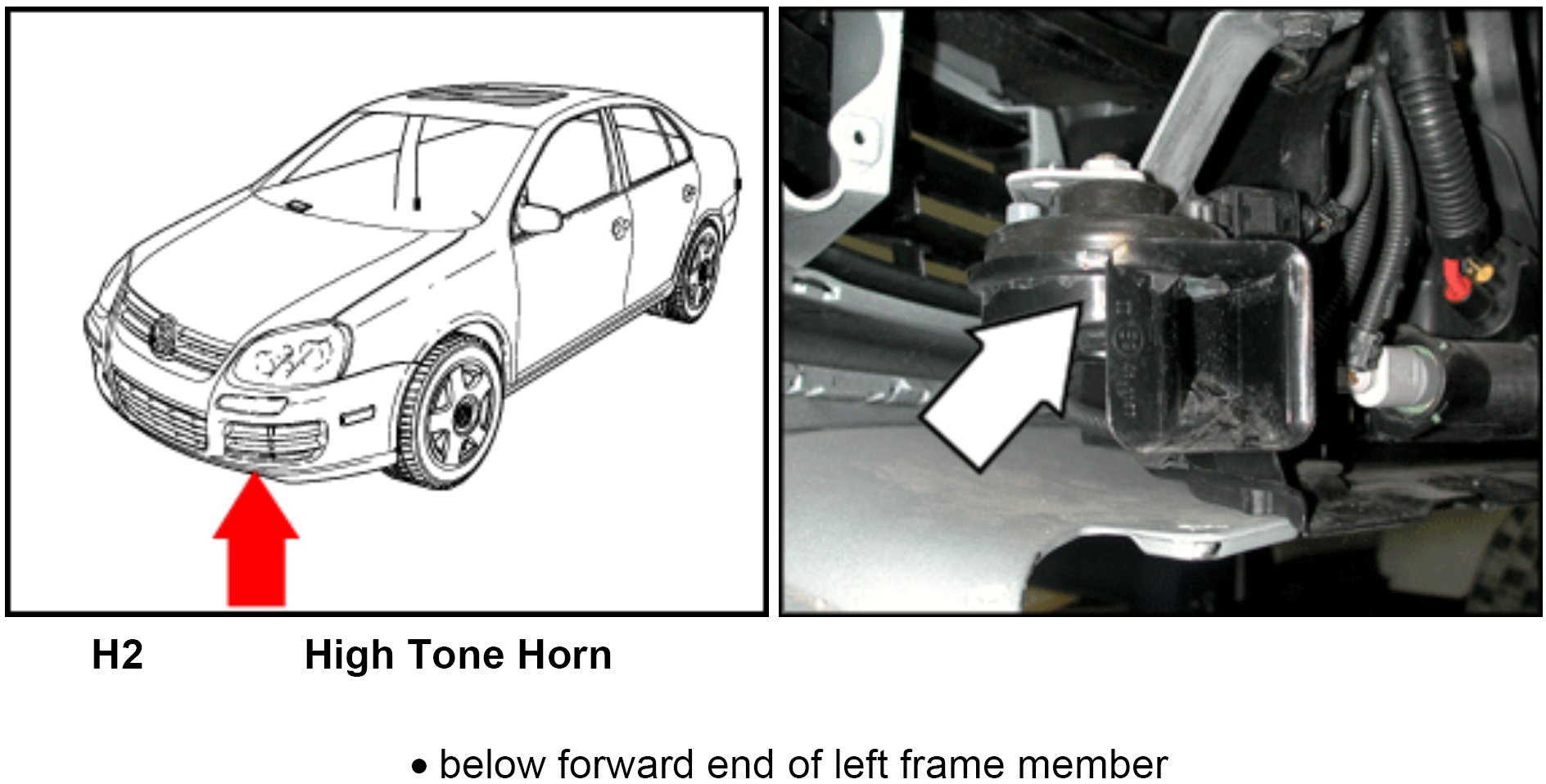 H2 High Tone Horn

• below forward end of left frame member