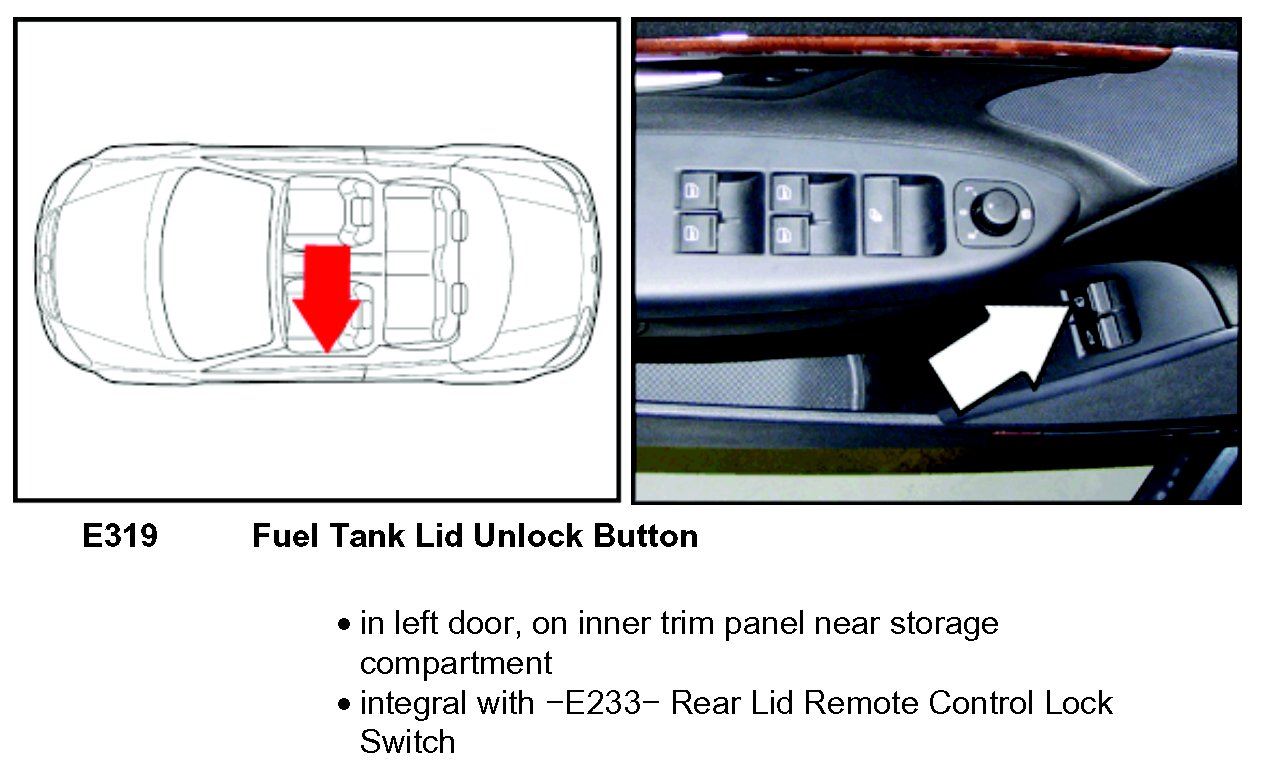 E319 Fuel Tank Lid Unlock Button

• in left door, on inner trim panel near storage compartment
• integral with −E233− Rear Lid Remote Control Lock Switch