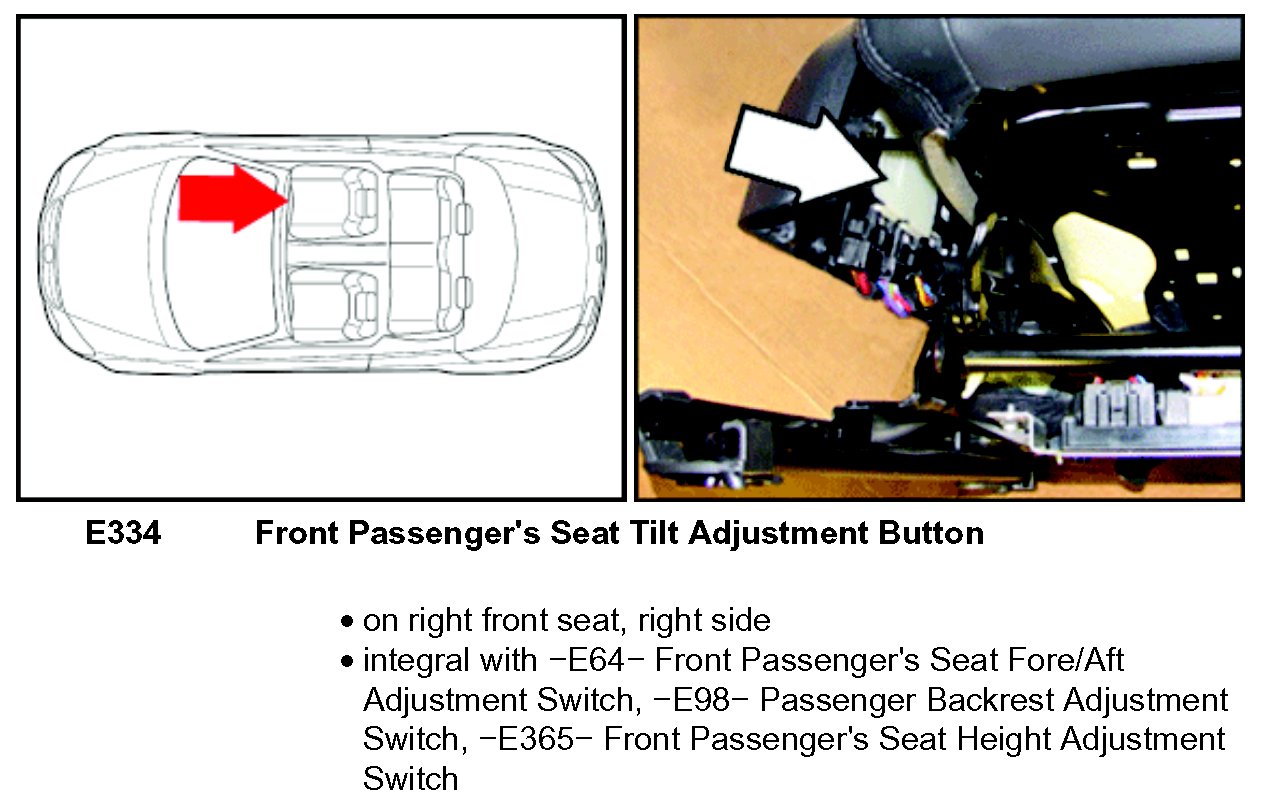 E334 Front Passenger's Seat Tilt Adjustment Button

• on right front seat, right side
• integral with −E64− Front Passenger's Seat Fore/Aft Adjustment Switch, −E98− Passenger Backrest Adjustment Switch, −E365− Front Passenger's Seat Height Adjustment Switch