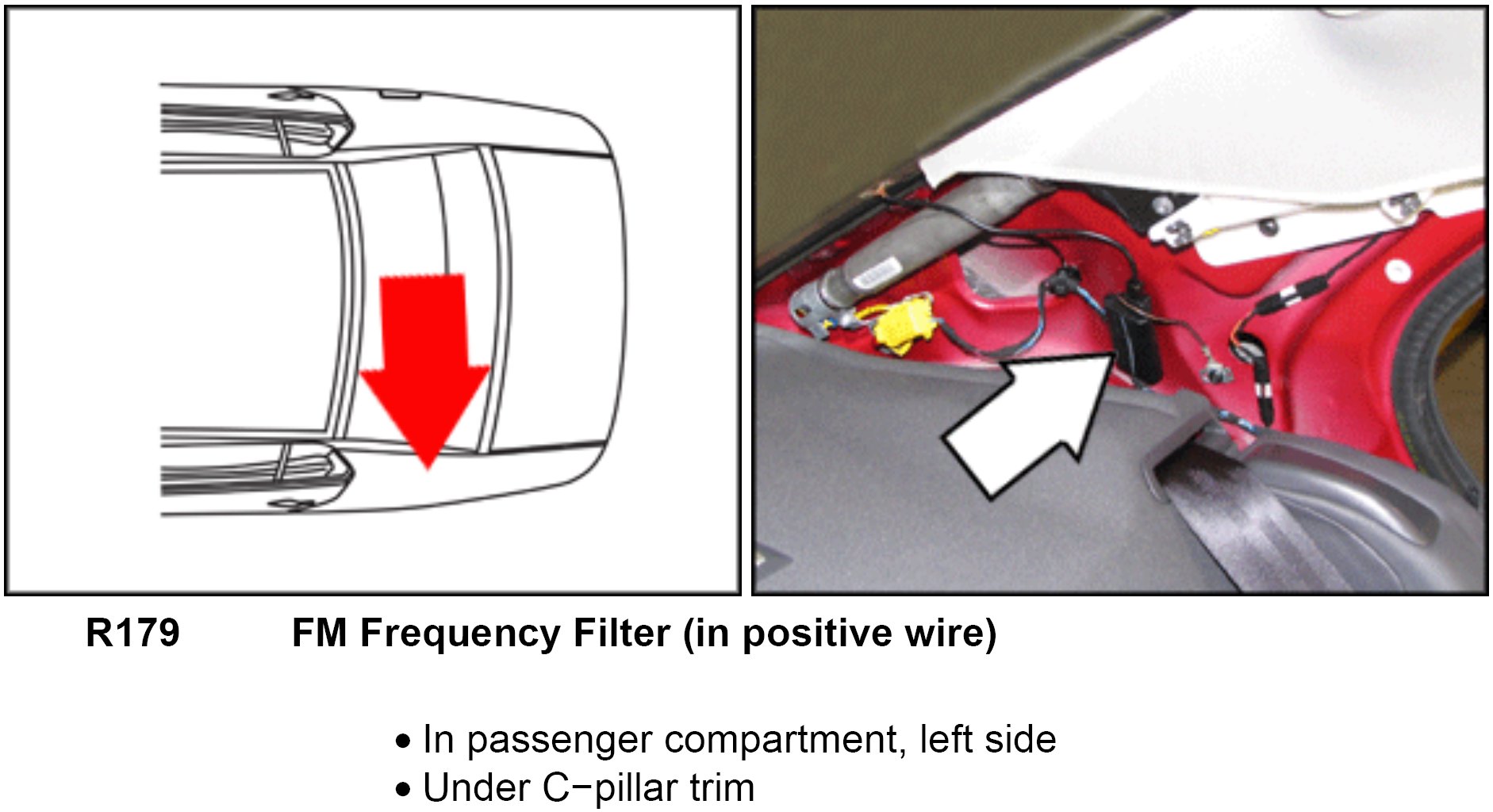 R179 FM Frequency Filter (in positive wire)

• In passenger compartment, left side
• Under C−pillar trim