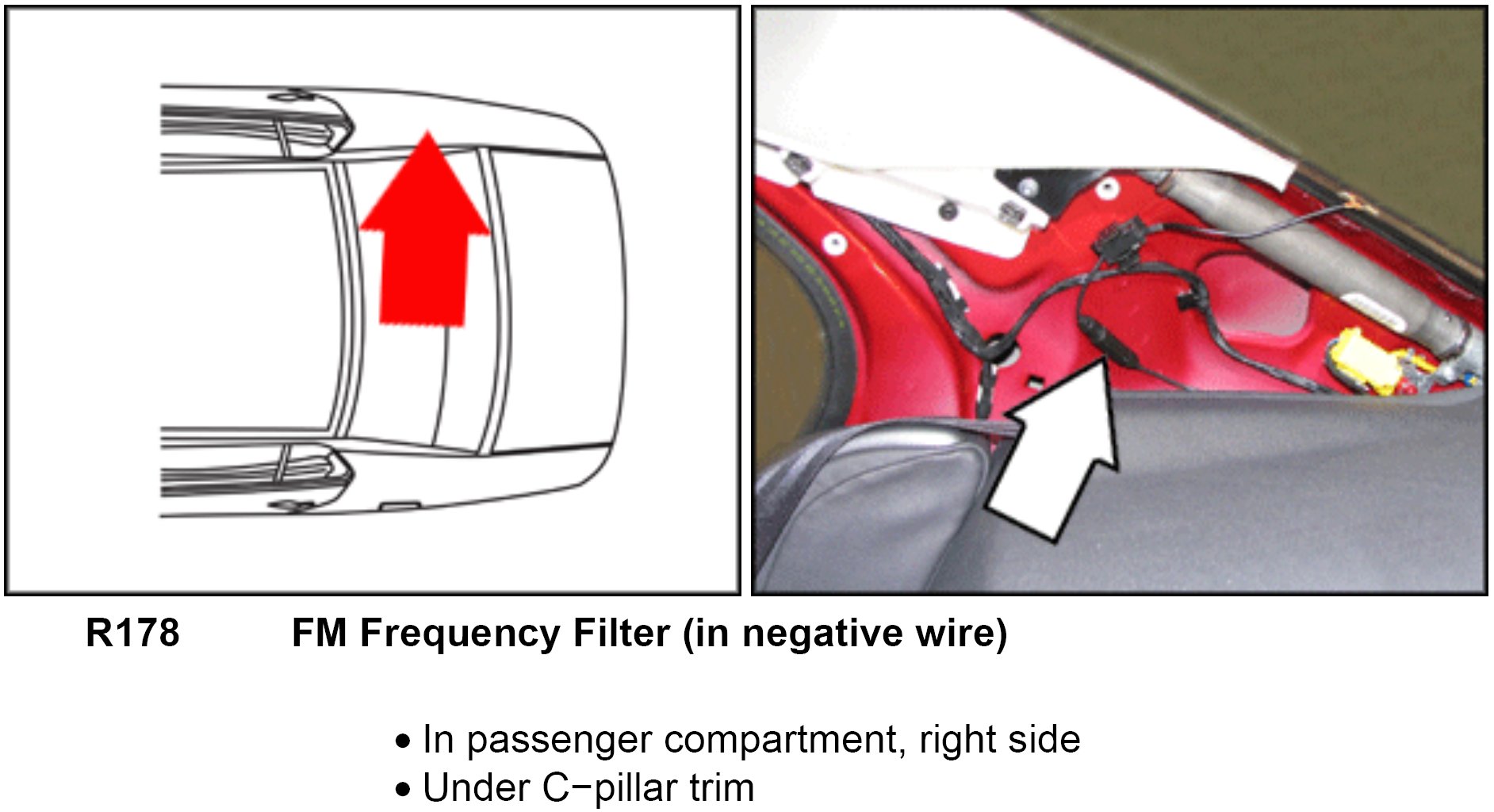 R178 FM Frequency Filter (in negative wire)

• In passenger compartment, right side
• Under C−pillar trim