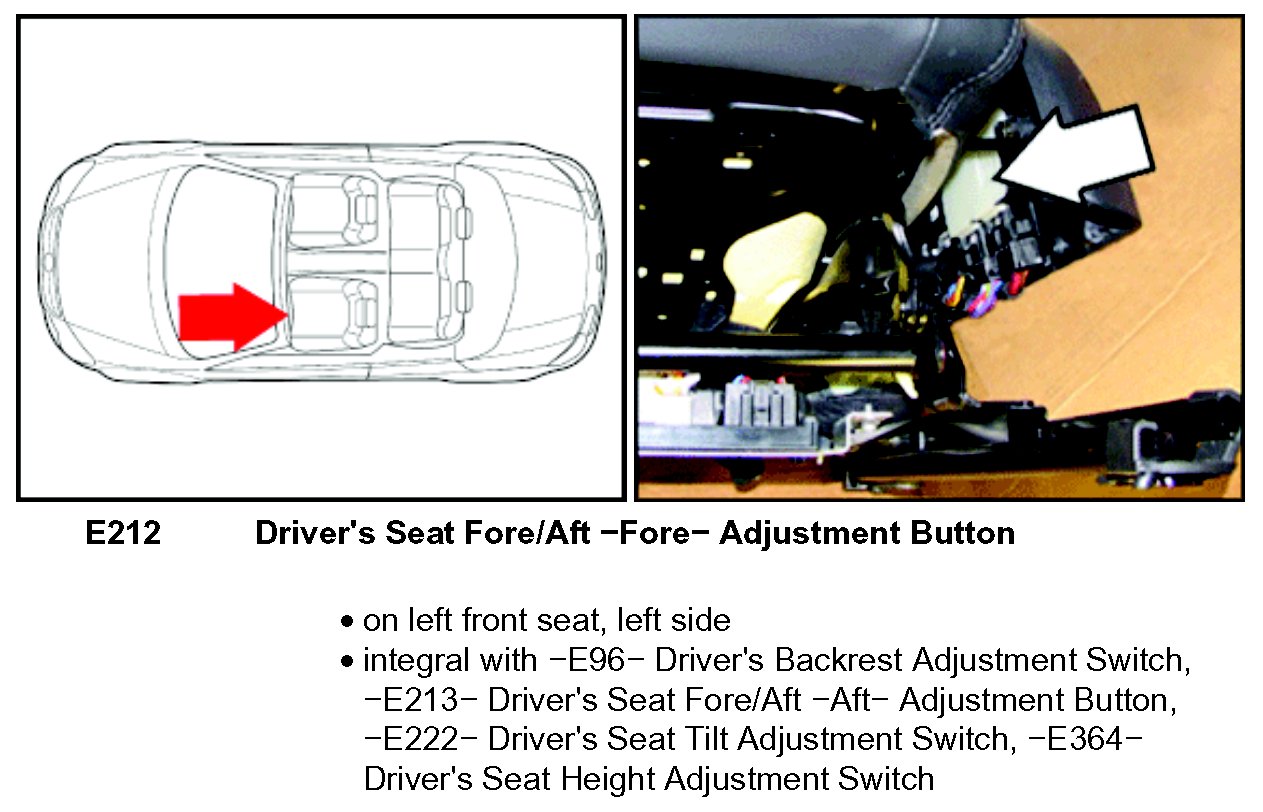 E212 Driver's Seat Fore/Aft −Fore− Adjustment Button

• on left front seat, left side
• integral with −E96− Driver's Backrest Adjustment Switch, −E213− Driver's Seat Fore/Aft −Aft− Adjustment Button, −E222− Driver's Seat Tilt Adjustment Switch, −E364− Driver's Seat Height Adjustment Switch