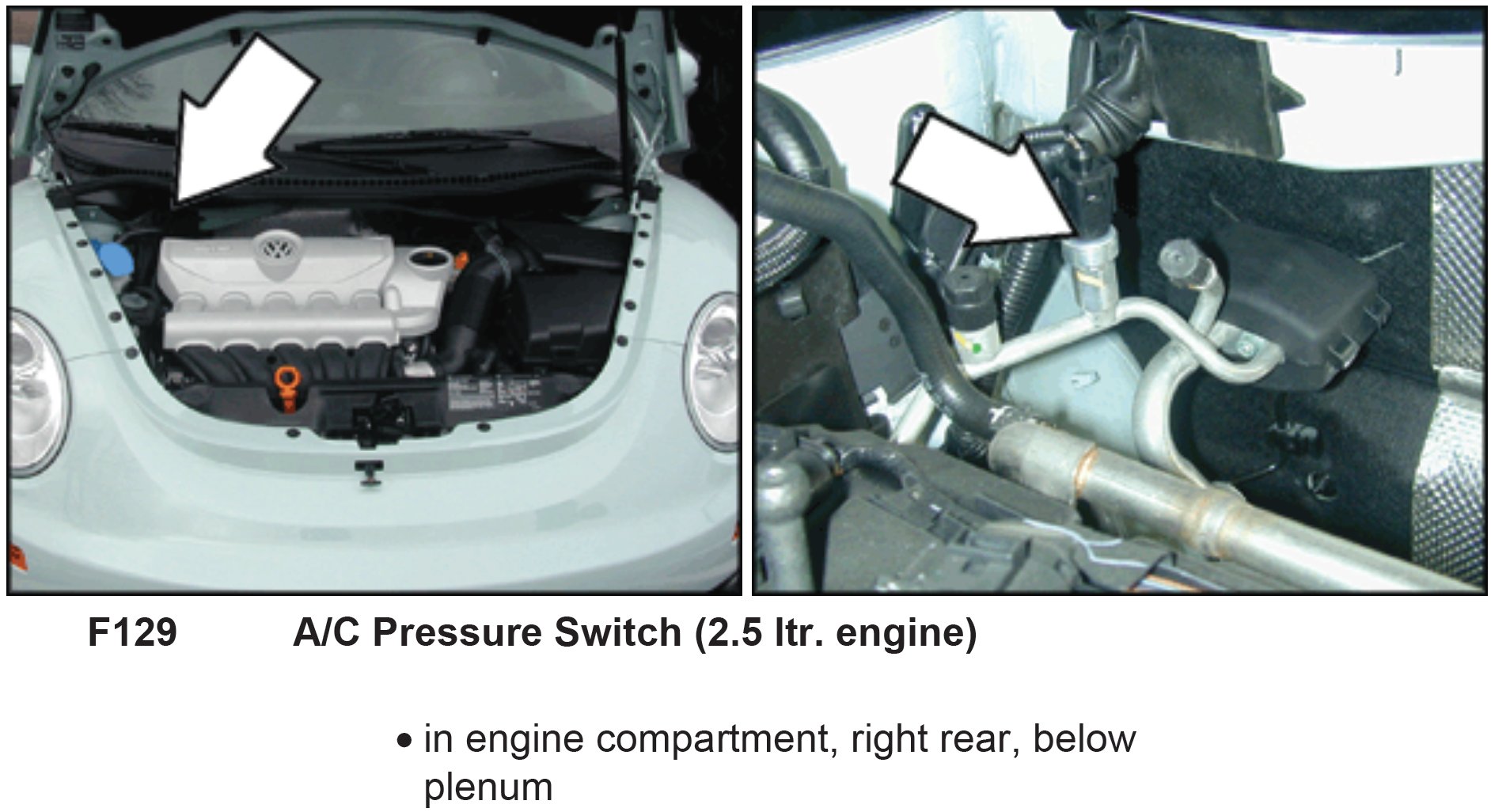 F129 A/C Pressure Switch (2.5 ltr. engine)

• in engine compartment, right rear, below plenum