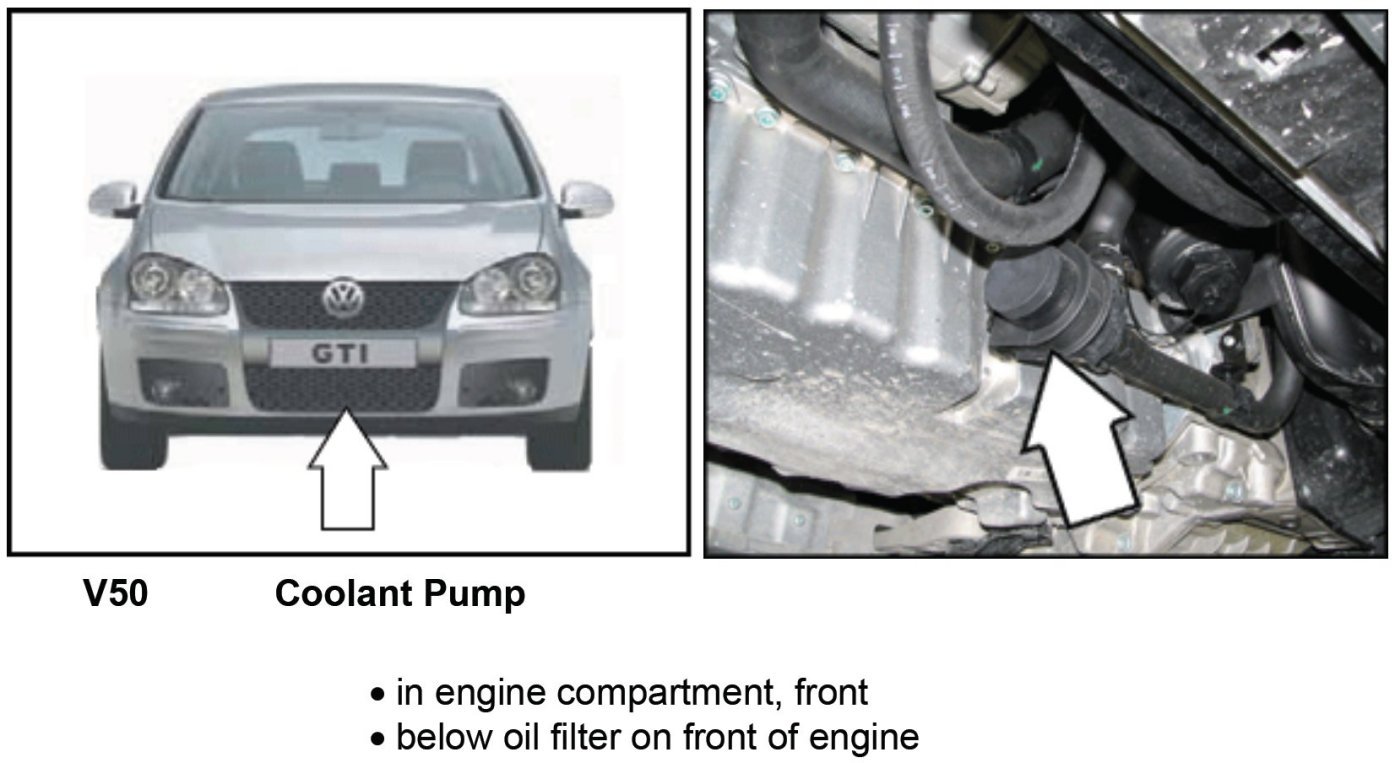 GTI

V50 Coolant Pump

• in engine compartment, front
• below oil filter on front of engine