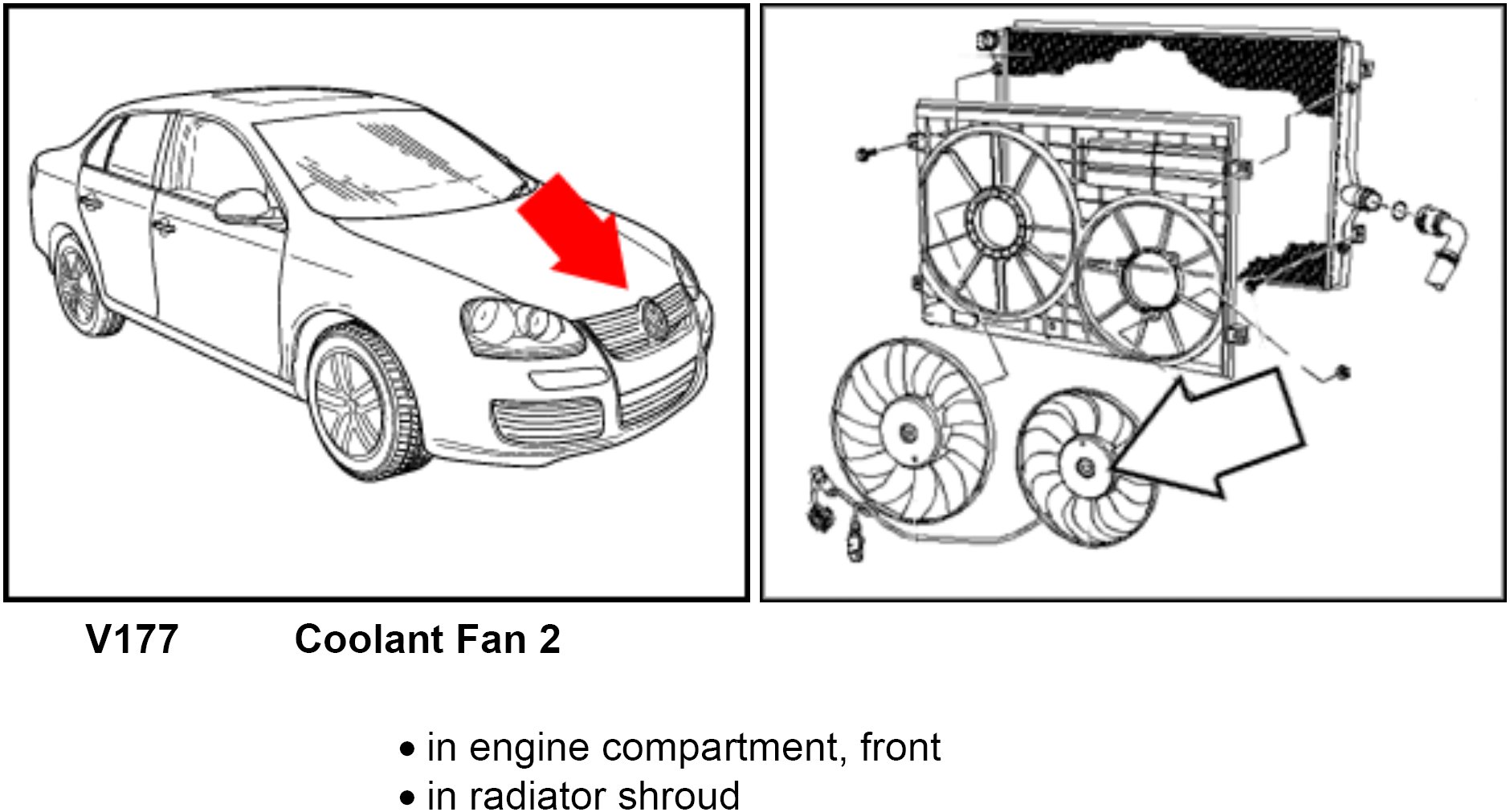 V177 Coolant Fan 2

• in engine compartment, front
• in radiator shroud