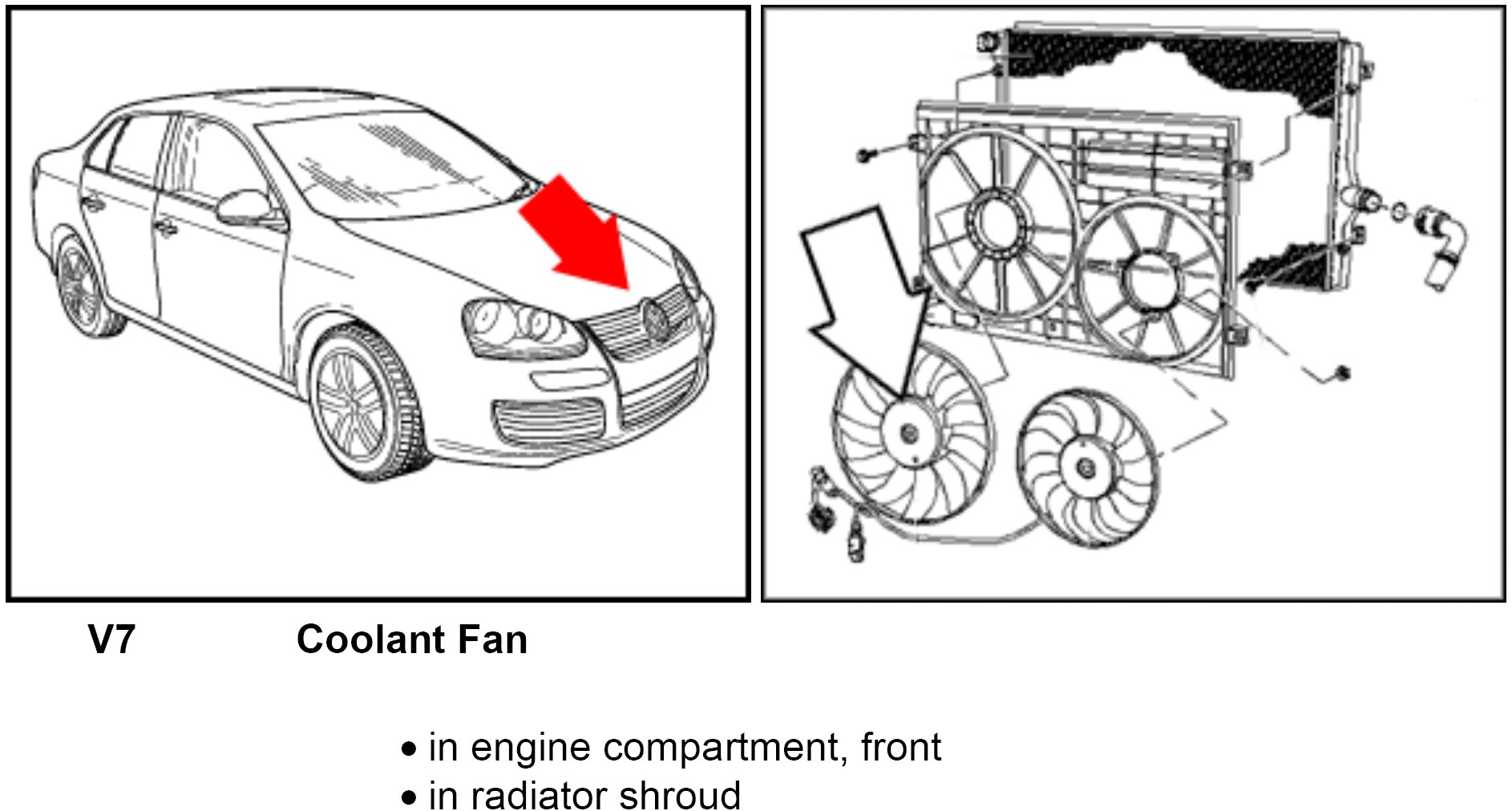 V7 Coolant Fan

• in engine compartment, front
• in radiator shroud