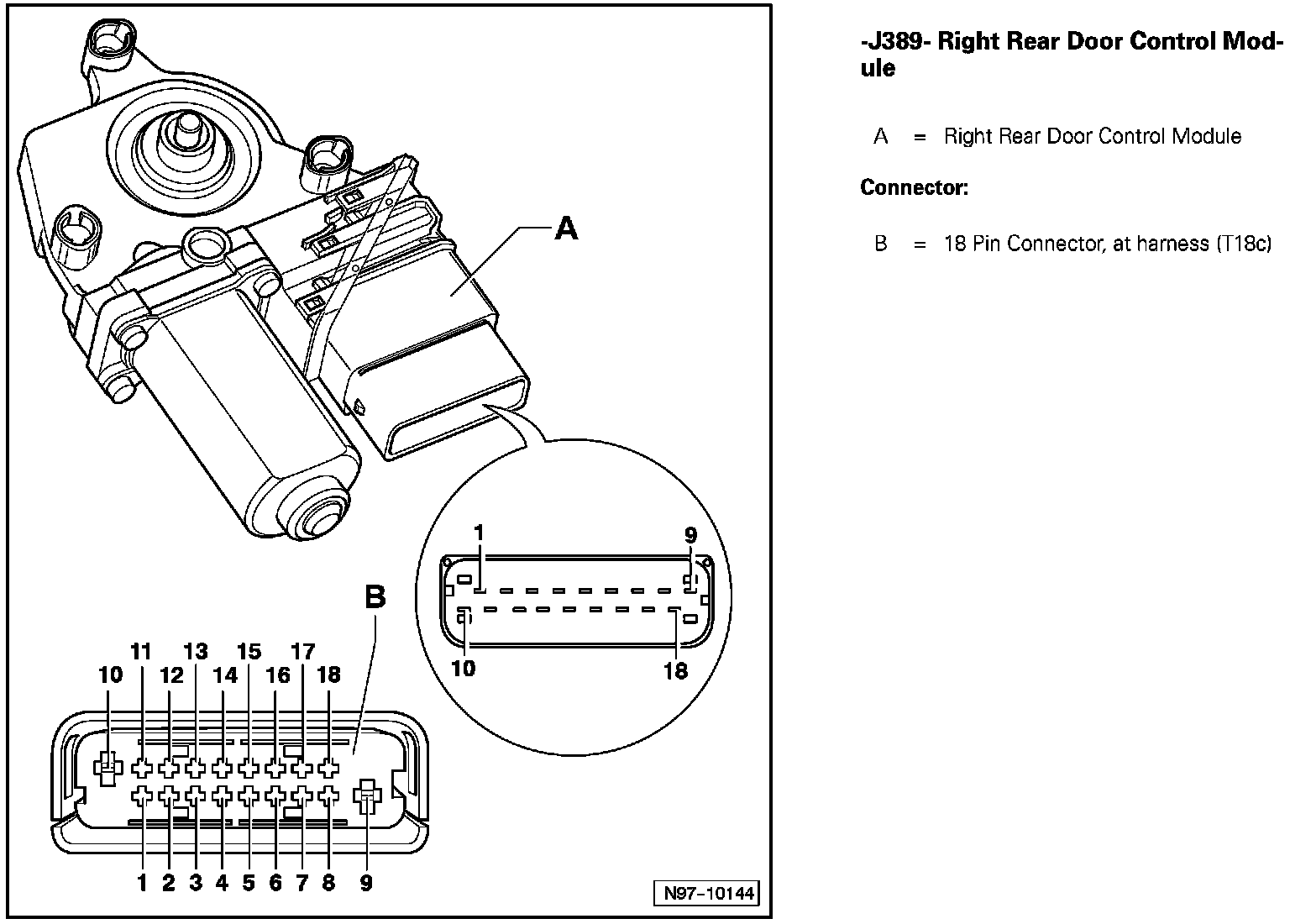 A

1
9
10
18

B

11 13 15 17
10 12 14 16 18

1 2 3 4 5 6 7 8 9

N97-10144

-J389- Right Rear Door Control Module

A = Right Rear Door Control Module

Connector:

B = 18 Pin Connector, at harness (T18c)