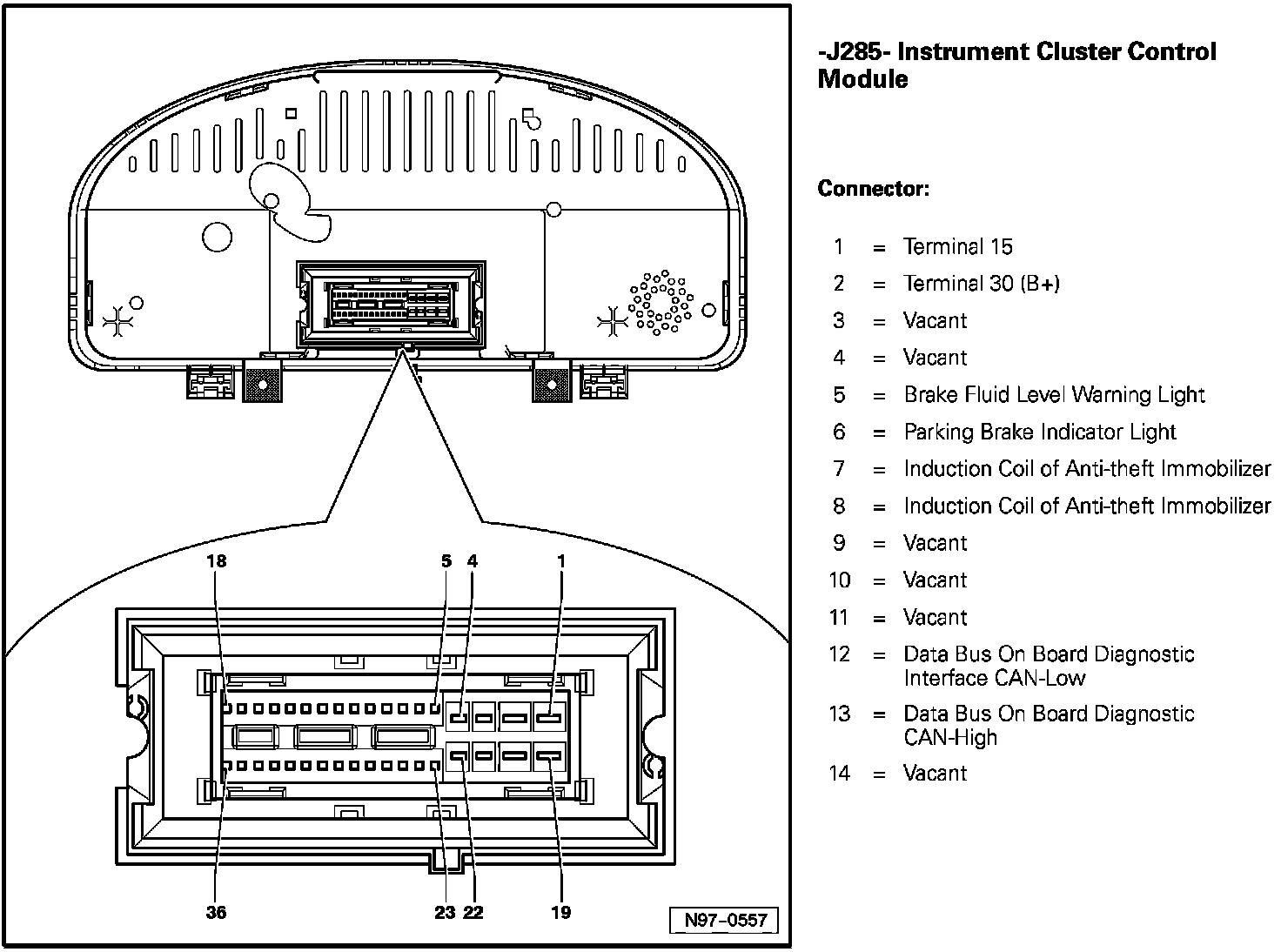 18
5
4
1
36
23
22
19
N97–0557

-J285- Instrument Cluster Control Module

Connector:

1 = Terminal 15
2 = Terminal 30 (B+)
3 = Vacant
4 = Vacant
5 = Brake Fluid Level Warning Light
6 = Parking Brake Indicator Light
7 = Induction Coil of Anti-theft Immobilizer
8 = Induction Coil of Anti-theft Immobilizer
9 = Vacant
10 = Vacant
11 = Vacant
12 = Data Bus On Board Diagnostic Interface CAN-Low
13 = Data Bus On Board Diagnostic CAN-High
14 = Vacant