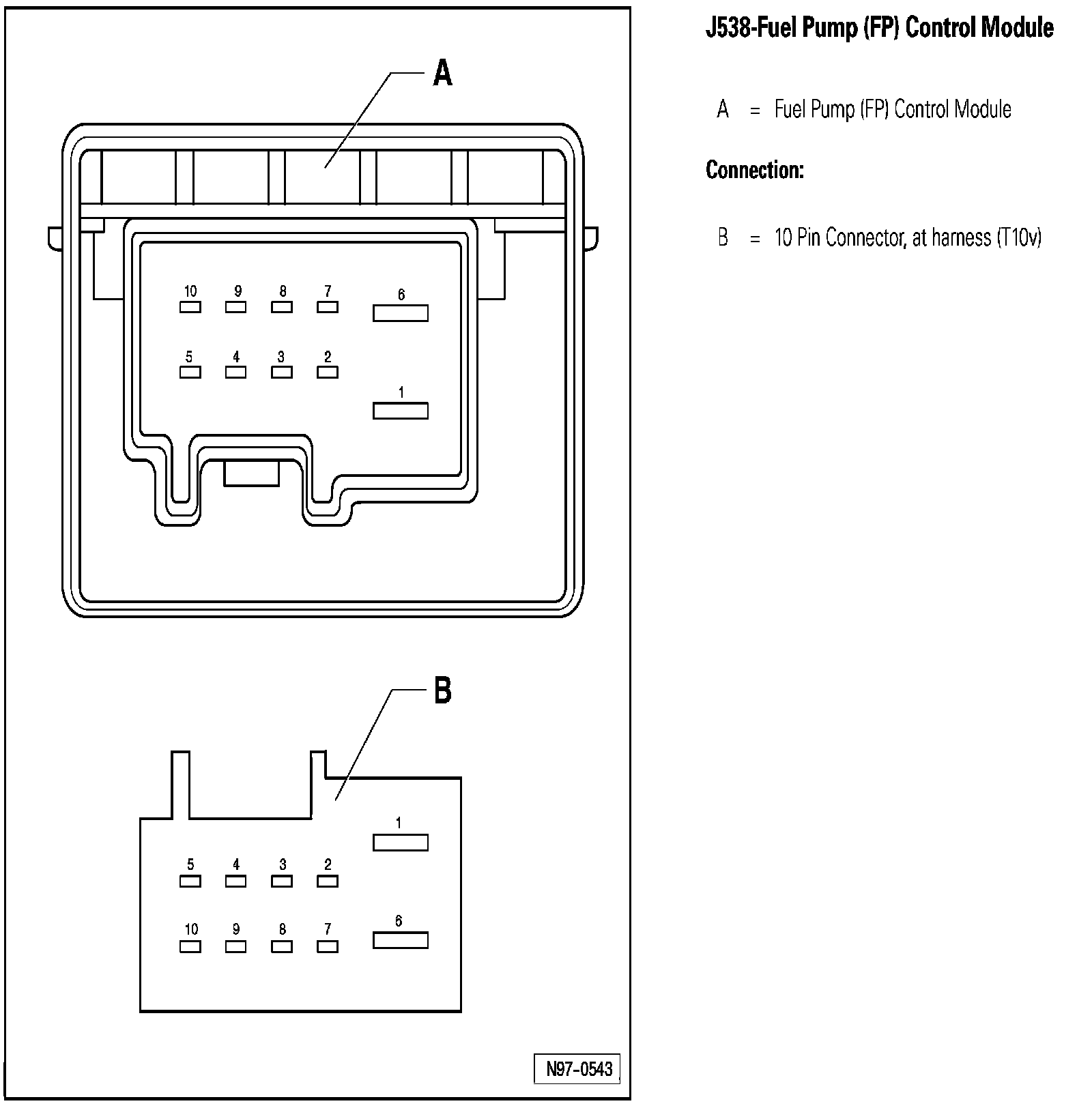 A

10 9 8 7 6

5 4 3 2

1

B

1

5 4 3 2

10 9 8 7 6

N97-0543

J538-Fuel Pump (FP) Control Module

A = Fuel Pump (FP) Control Module

Connection:

B = 10 Pin Connector, at harness (T10v)