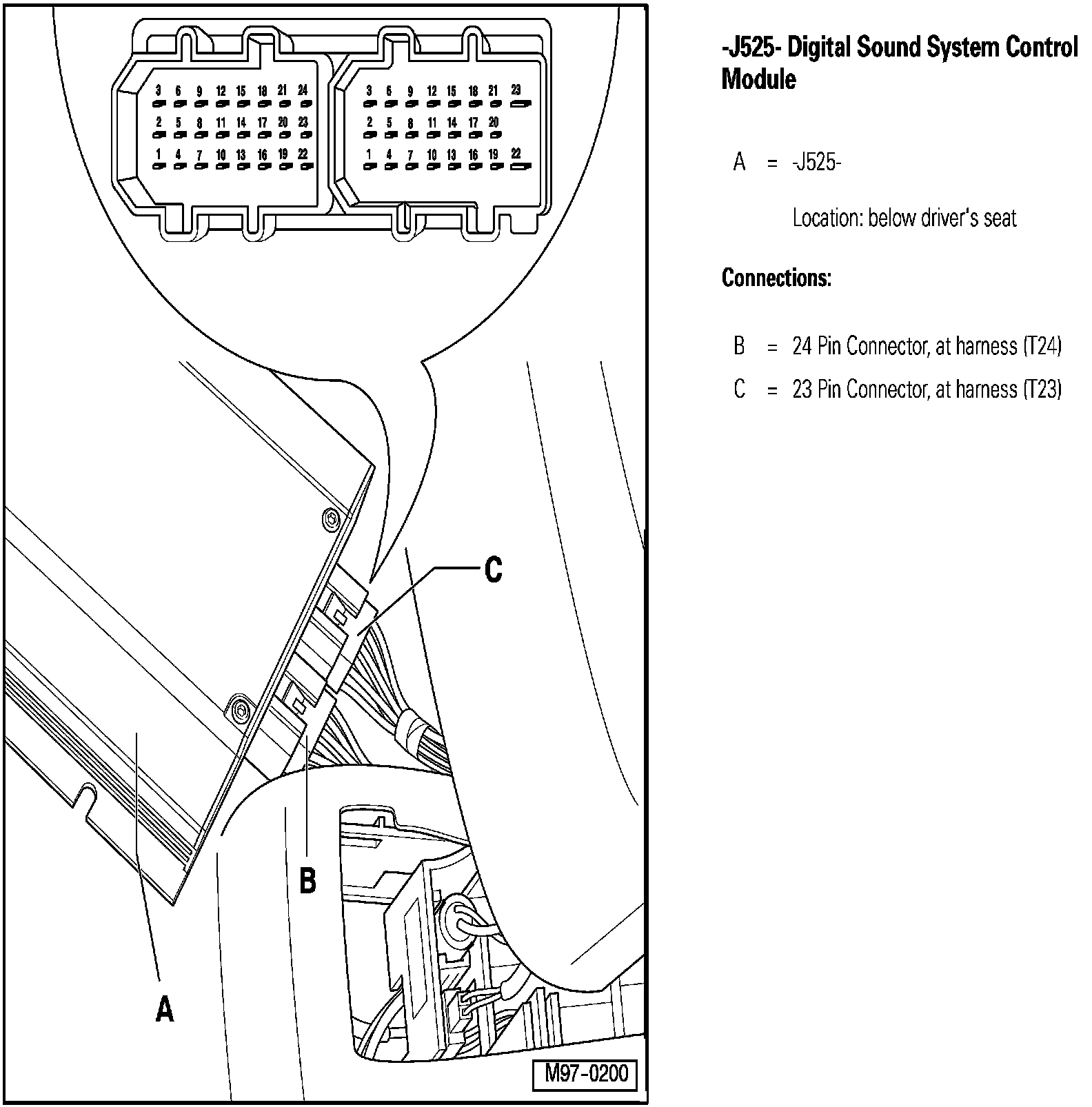 3 6 9 12 15 18 21 24
2 5 8 11 14 17 20 23
1 4 7 10 13 16 19 22

3 6 9 12 15 18 21 23
2 5 8 11 14 17 20
1 4 7 10 13 16 19 22

C

B

A

M97-0200

-J525- Digital Sound System Control Module

A = -J525-

Location: below driver's seat

Connections:

B = 24 Pin Connector, at harness (T24)

C = 23 Pin Connector, at harness (T23)