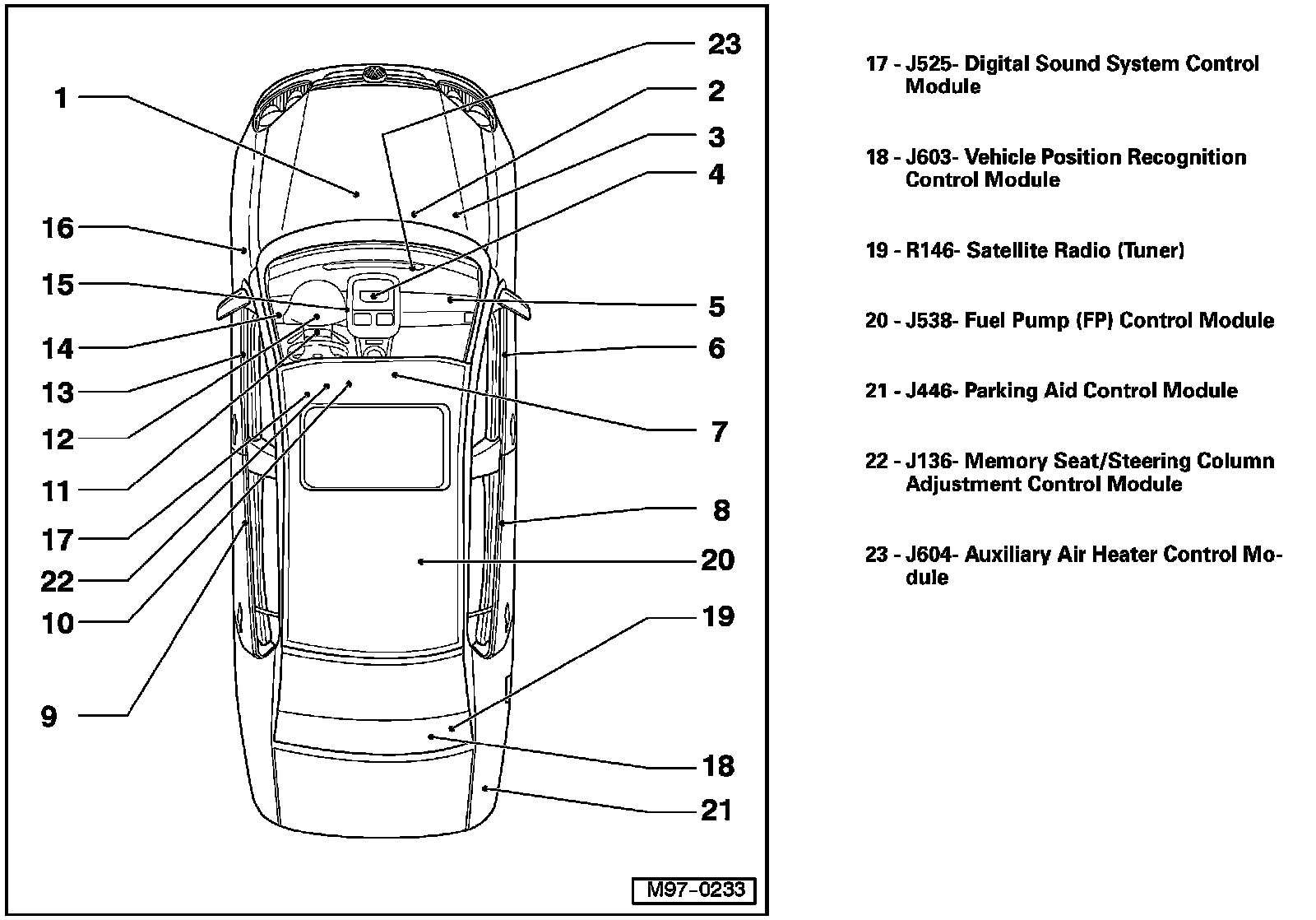 1
16
15
14
13
12
11
17
22
10
9
23
2
3
4
5
6
7
8
20
19
18
21

M97-0233

17 - J525- Digital Sound System Control Module

18 - J603- Vehicle Position Recognition Control Module

19 - R146- Satellite Radio (Tuner)

20 - J538- Fuel Pump (FP) Control Module

21 - J446- Parking Aid Control Module

22 - J136- Memory Seat/Steering Column Adjustment Control Module

23 - J604- Auxiliary Air Heater Control Module