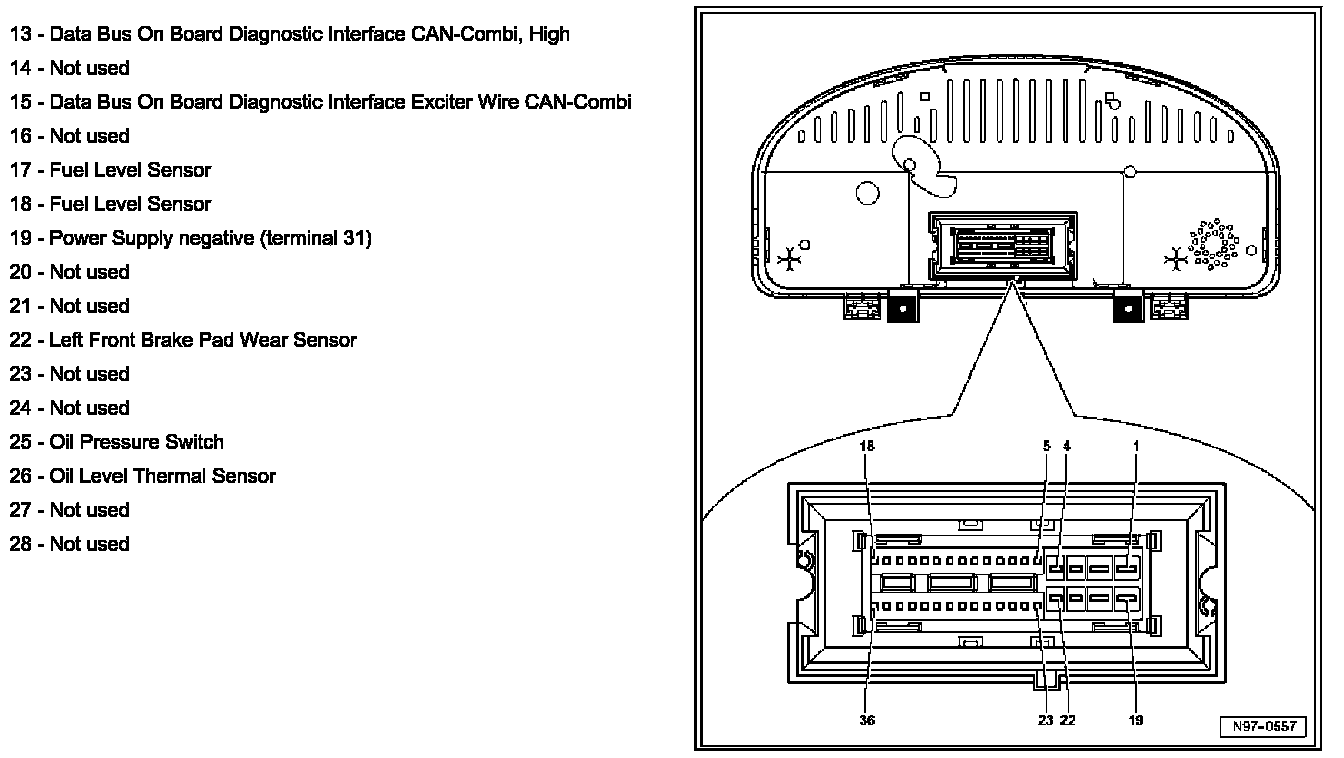 13 - Data Bus On Board Diagnostic Interface CAN-Combi, High
14 - Not used
15 - Data Bus On Board Diagnostic Interface Exciter Wire CAN-Combi
16 - Not used
17 - Fuel Level Sensor
18 - Fuel Level Sensor
19 - Power Supply negative (terminal 31)
20 - Not used
21 - Not used
22 - Left Front Brake Pad Wear Sensor
23 - Not used
24 - Not used
25 - Oil Pressure Switch
26 - Oil Level Thermal Sensor
27 - Not used
28 - Not used

18
5
4
1
36
23
22
19
N97-0557