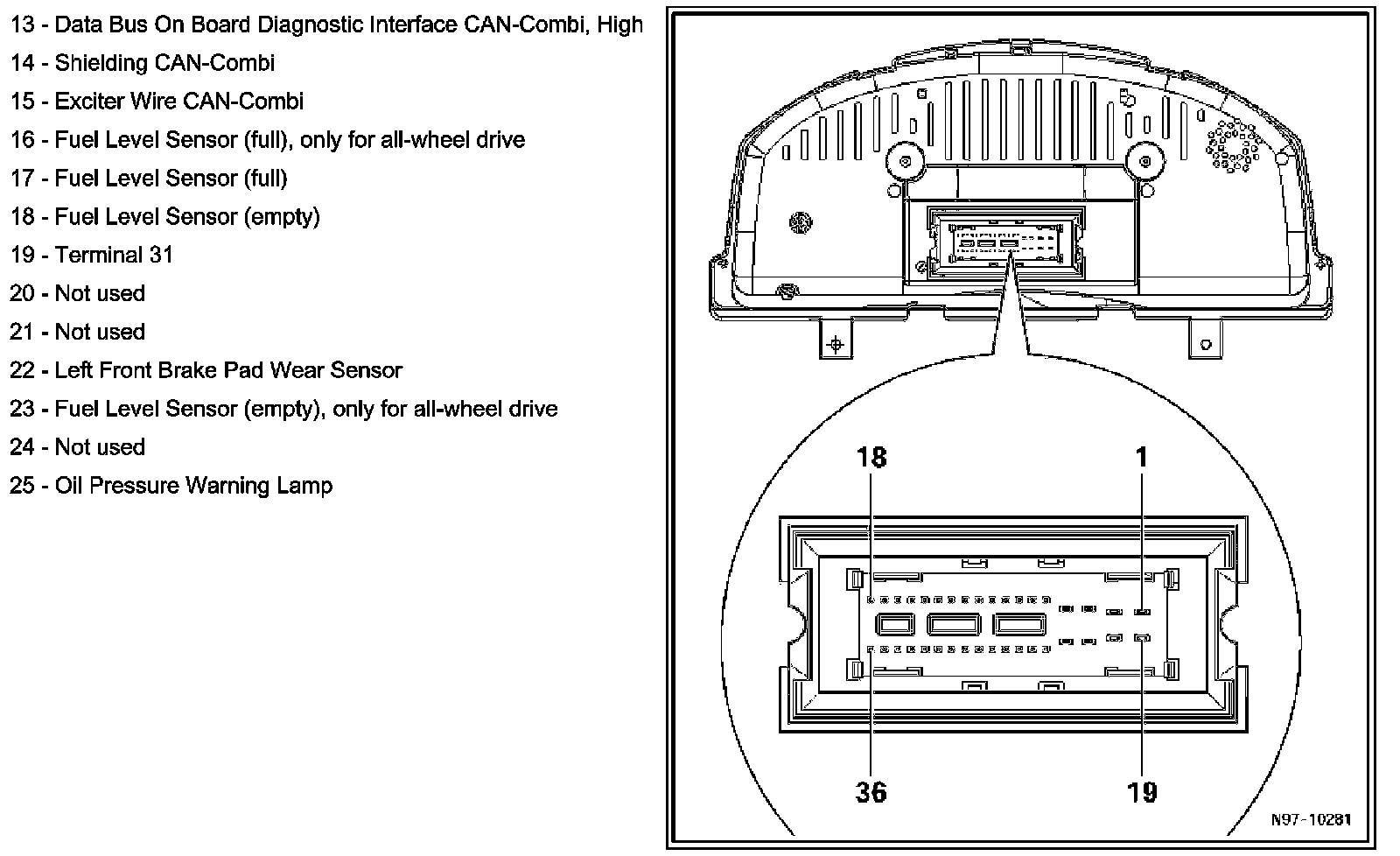 13 - Data Bus On Board Diagnostic Interface CAN-Combi, High
14 - Shielding CAN-Combi
15 - Exciter Wire CAN-Combi
16 - Fuel Level Sensor (full), only for all-wheel drive
17 - Fuel Level Sensor (full)
18 - Fuel Level Sensor (empty)
19 - Terminal 31
20 - Not used
21 - Not used
22 - Left Front Brake Pad Wear Sensor
23 - Fuel Level Sensor (empty), only for all-wheel drive
24 - Not used
25 - Oil Pressure Warning Lamp

18
1
36
19
N97-10281