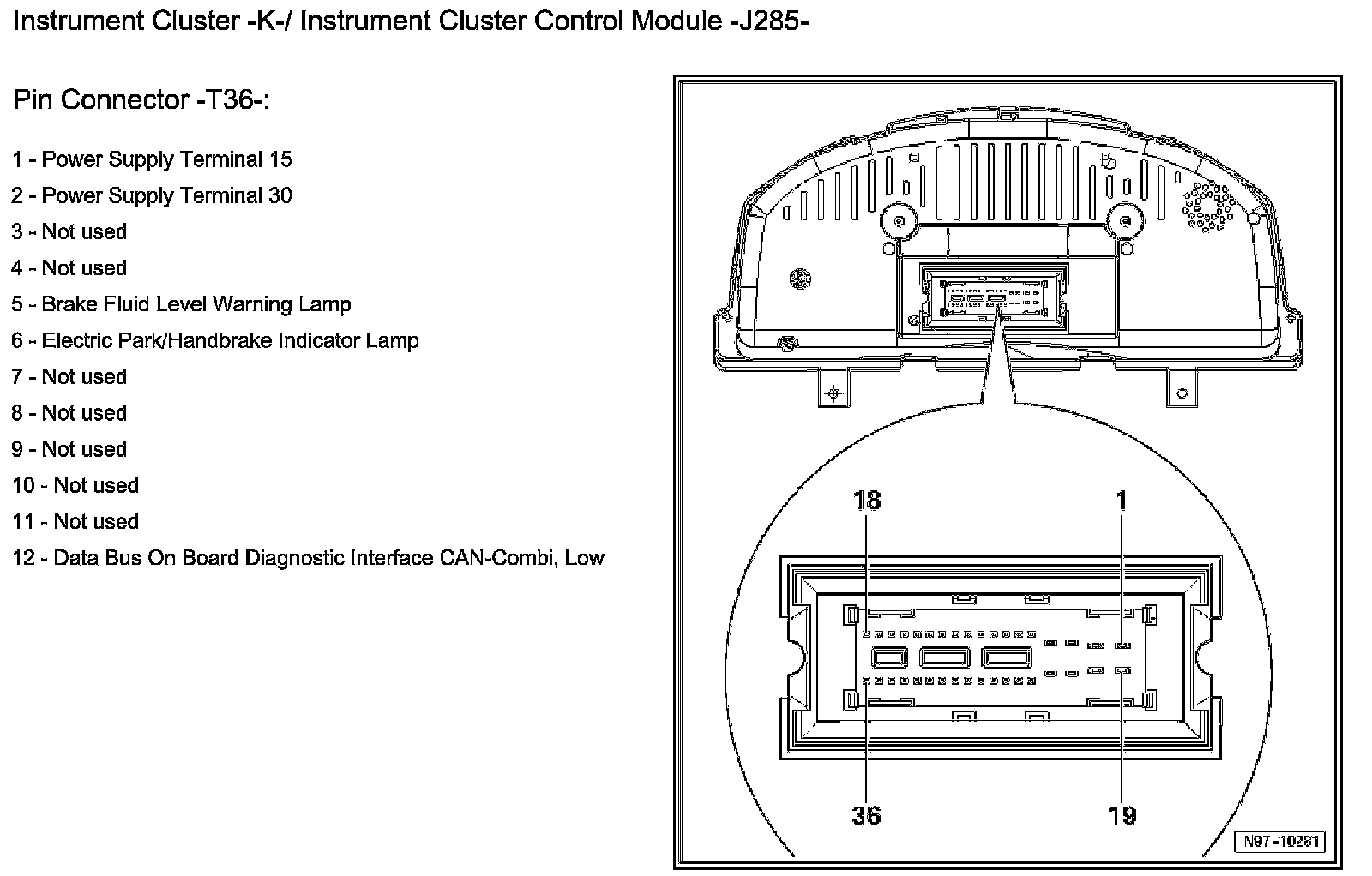 Instrument Cluster -K-/ Instrument Cluster Control Module -J285-

Pin Connector -T36-:

1 - Power Supply Terminal 15

2 - Power Supply Terminal 30

3 - Not used

4 - Not used

5 - Brake Fluid Level Warning Lamp

6 - Electric Park/Handbrake Indicator Lamp

7 - Not used

8 - Not used

9 - Not used

10 - Not used

11 - Not used

12 - Data Bus On Board Diagnostic Interface CAN-Combi, Low

18

1

36

19

N97-10261