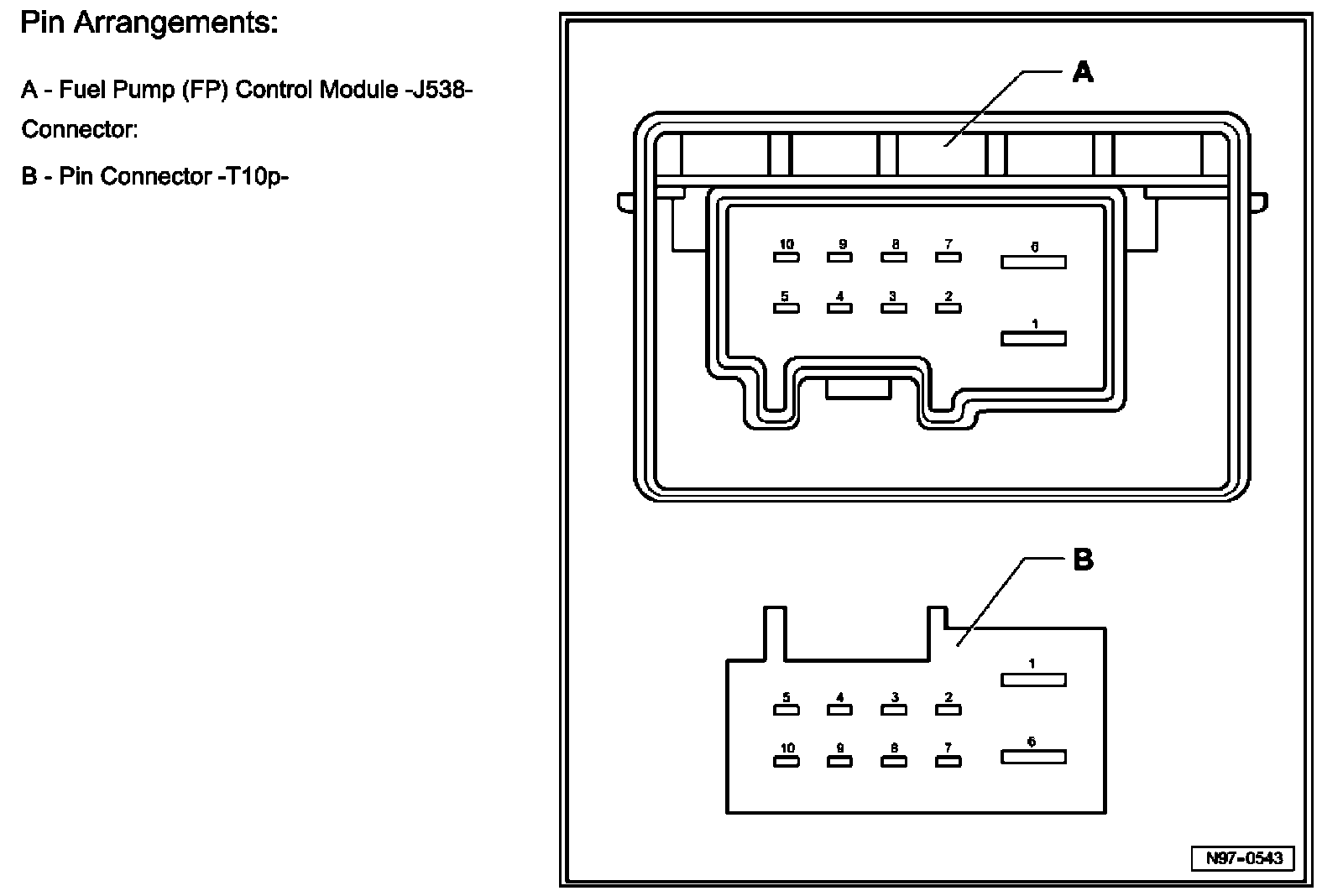 Pin Arrangements:

A - Fuel Pump (FP) Control Module -J538- Connector:

B - Pin Connector -T10p-

A

10 9 8 7 6

5 4 3 2

1

B

1

5 4 3 2

10 9 8 7 6

N97-0543