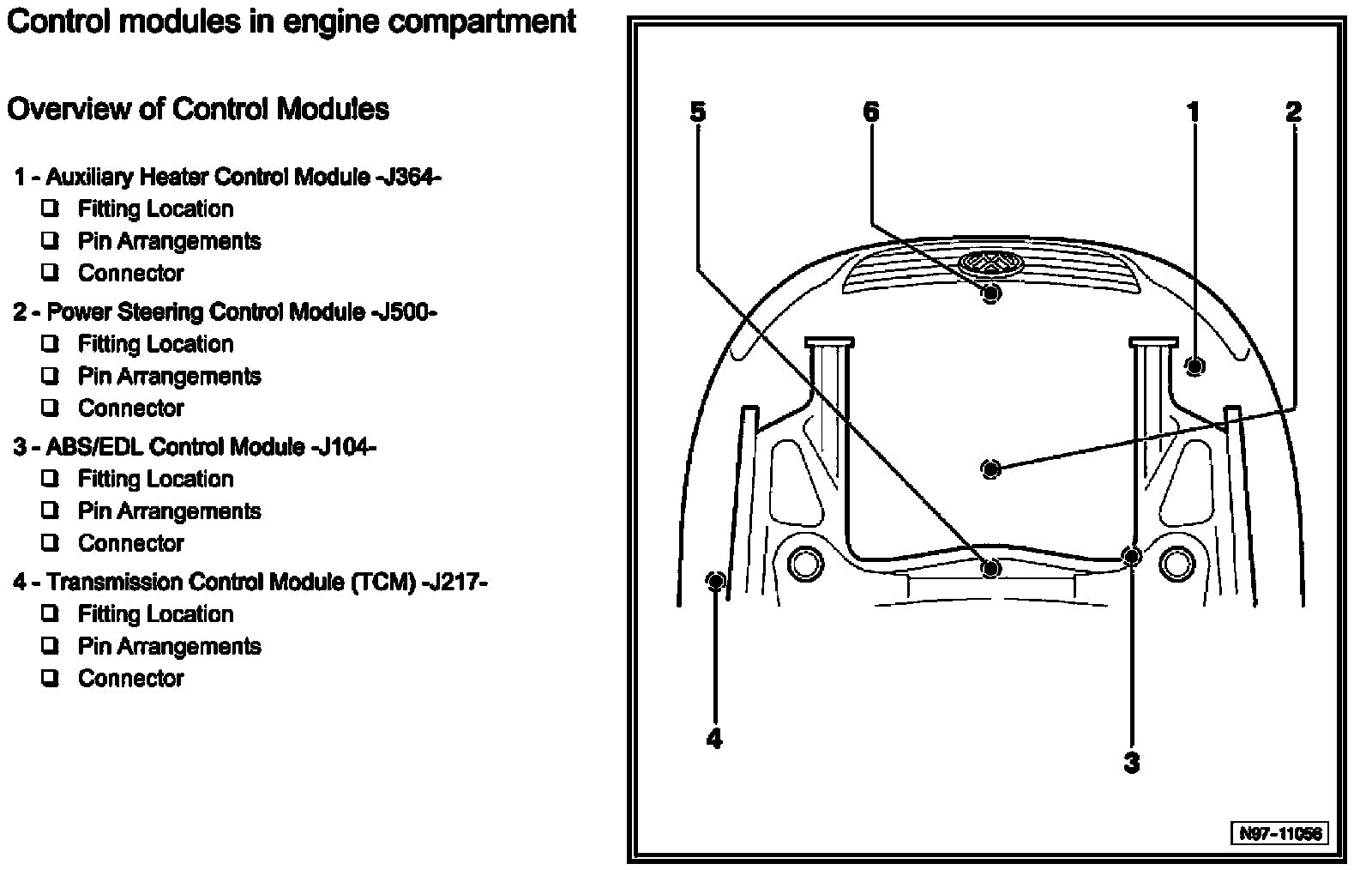 Control modules in engine compartment

Overview of Control Modules

1 - Auxiliary Heater Control Module -J364-

❑ Fitting Location
❑ Pin Arrangements
❑ Connector

2 - Power Steering Control Module -J500-

❑ Fitting Location
❑ Pin Arrangements
❑ Connector

3 - ABS/EDL Control Module -J104-

❑ Fitting Location
❑ Pin Arrangements
❑ Connector

4 - Transmission Control Module (TCM) -J217-

❑ Fitting Location
❑ Pin Arrangements
❑ Connector

5
6
1
2
4
3
N97-11056