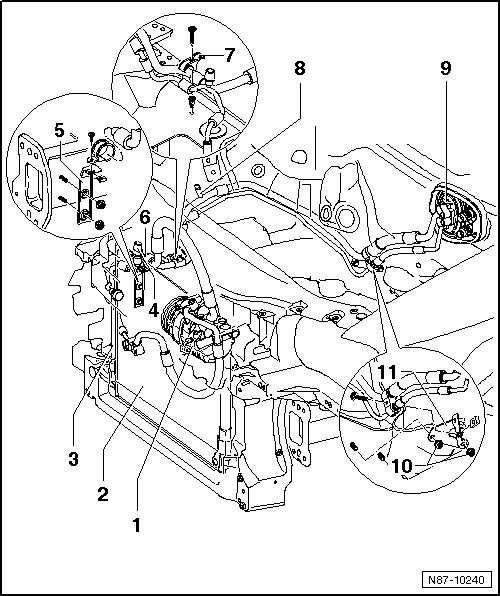 7
8
9
5
6
4
11
3
2
10
1
N87-10240