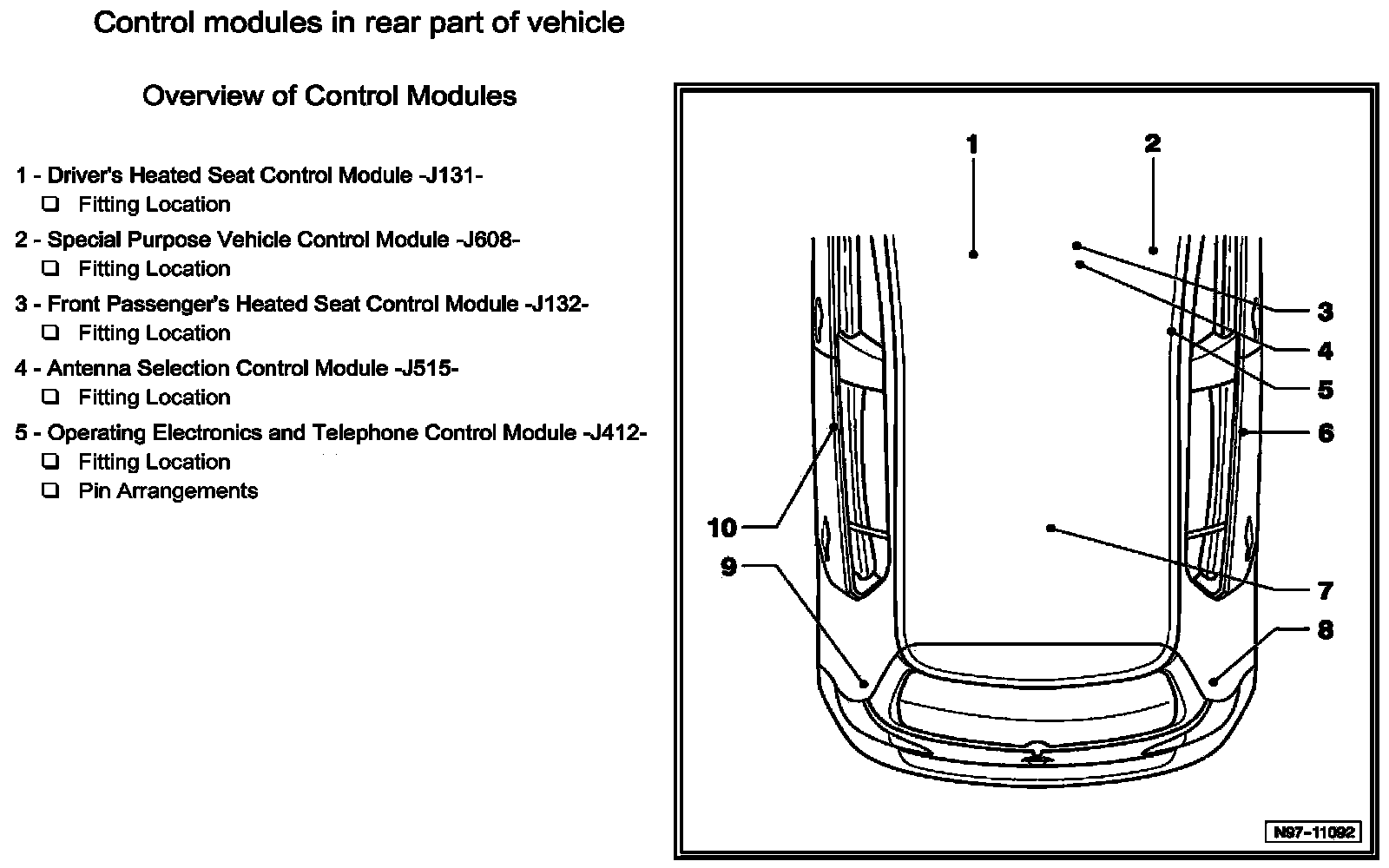 Control modules in rear part of vehicle

Overview of Control Modules

1 - Driver's Heated Seat Control Module -J131-
❑ Fitting Location
2 - Special Purpose Vehicle Control Module -J608-
❑ Fitting Location
3 - Front Passenger's Heated Seat Control Module -J132-
❑ Fitting Location
4 - Antenna Selection Control Module -J515-
❑ Fitting Location
5 - Operating Electronics and Telephone Control Module -J412-
❑ Fitting Location
❑ Pin Arrangements

1
2
3
4
5
6
10
9
7
8
N97-11092