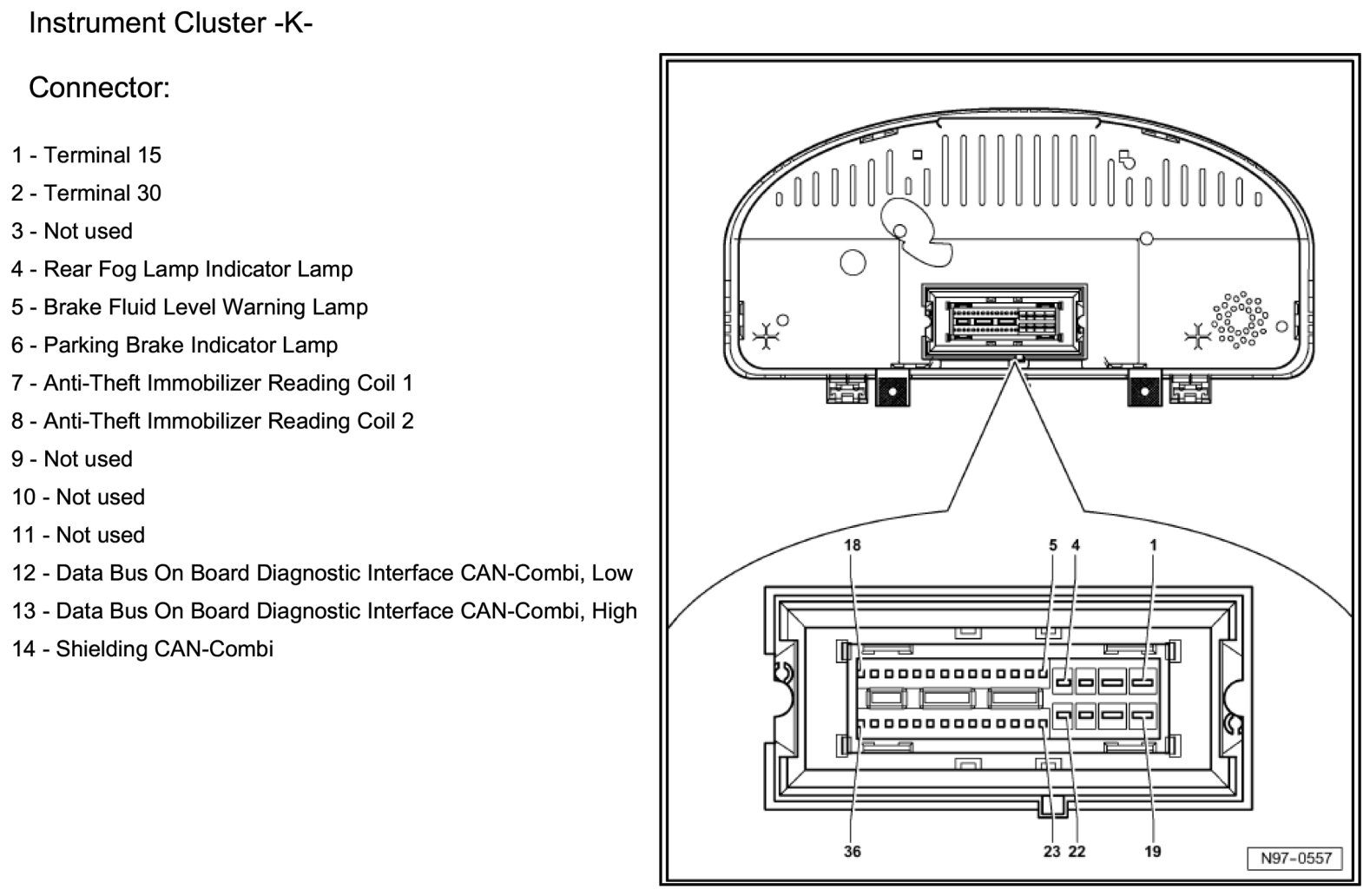 Instrument Cluster -K-

Connector:

1 - Terminal 15

2 - Terminal 30

3 - Not used

4 - Rear Fog Lamp Indicator Lamp

5 - Brake Fluid Level Warning Lamp

6 - Parking Brake Indicator Lamp

7 - Anti-Theft Immobilizer Reading Coil 1

8 - Anti-Theft Immobilizer Reading Coil 2

9 - Not used

10 - Not used

11 - Not used

12 - Data Bus On Board Diagnostic Interface CAN-Combi, Low

13 - Data Bus On Board Diagnostic Interface CAN-Combi, High

14 - Shielding CAN-Combi

18 5 4 1

36 23 22 19

N97-0557