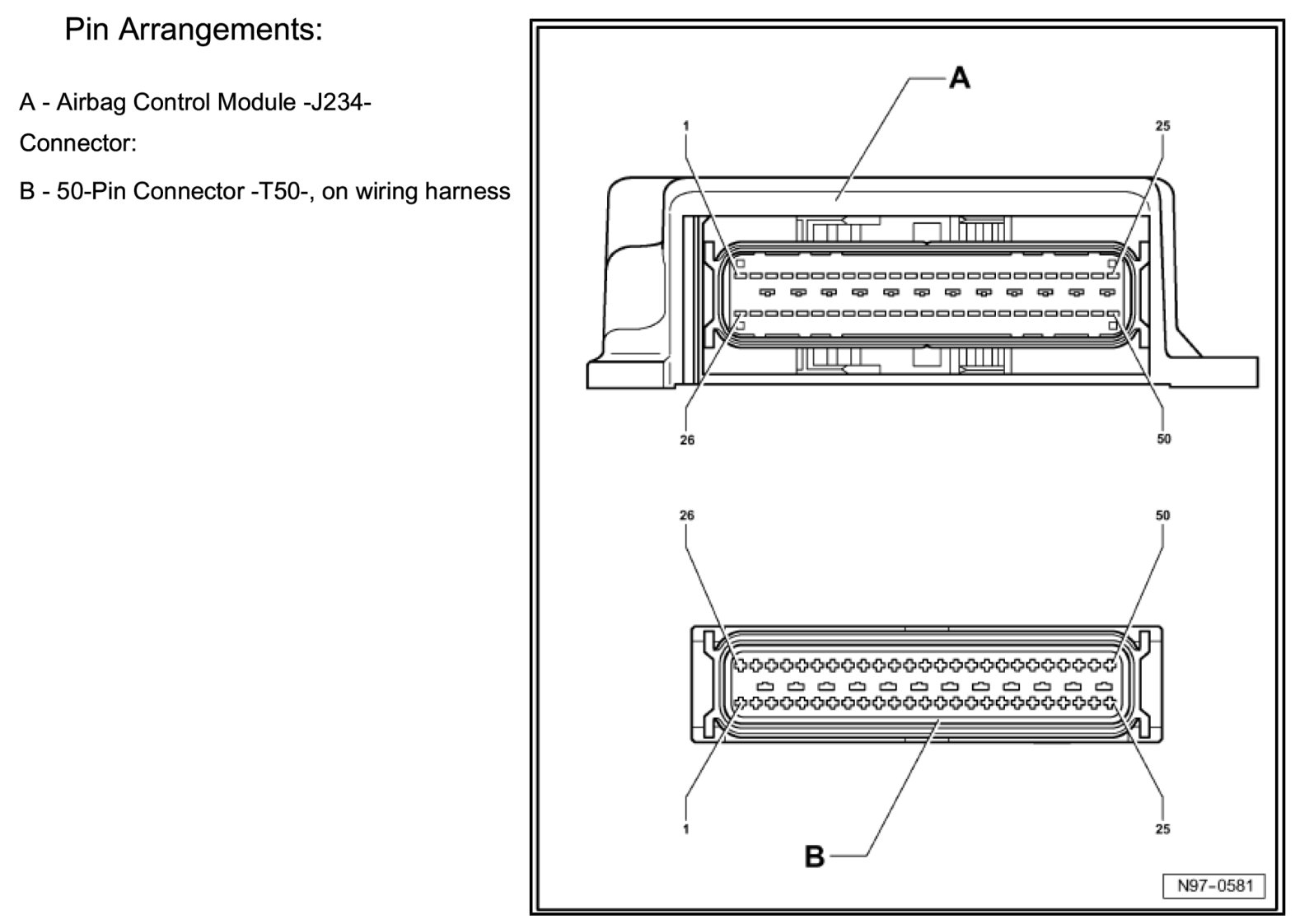 Pin Arrangements:

A - Airbag Control Module -J234-

Connector:

B - 50-Pin Connector -T50-, on wiring harness

A

1

25

26

50

26

50

1

25

B

N97-0581