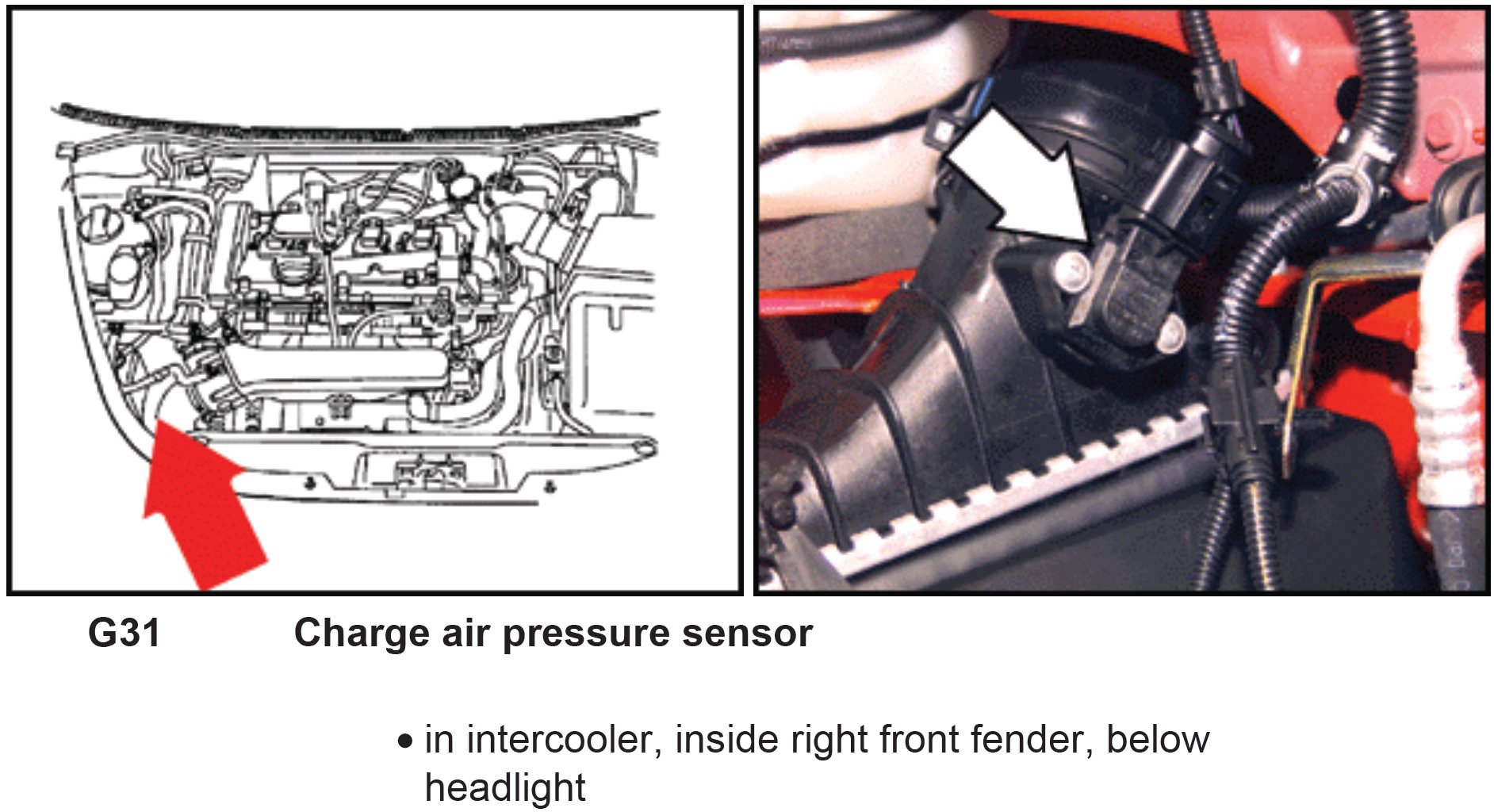 G31 Charge air pressure sensor

• in intercooler, inside right front fender, below headlight