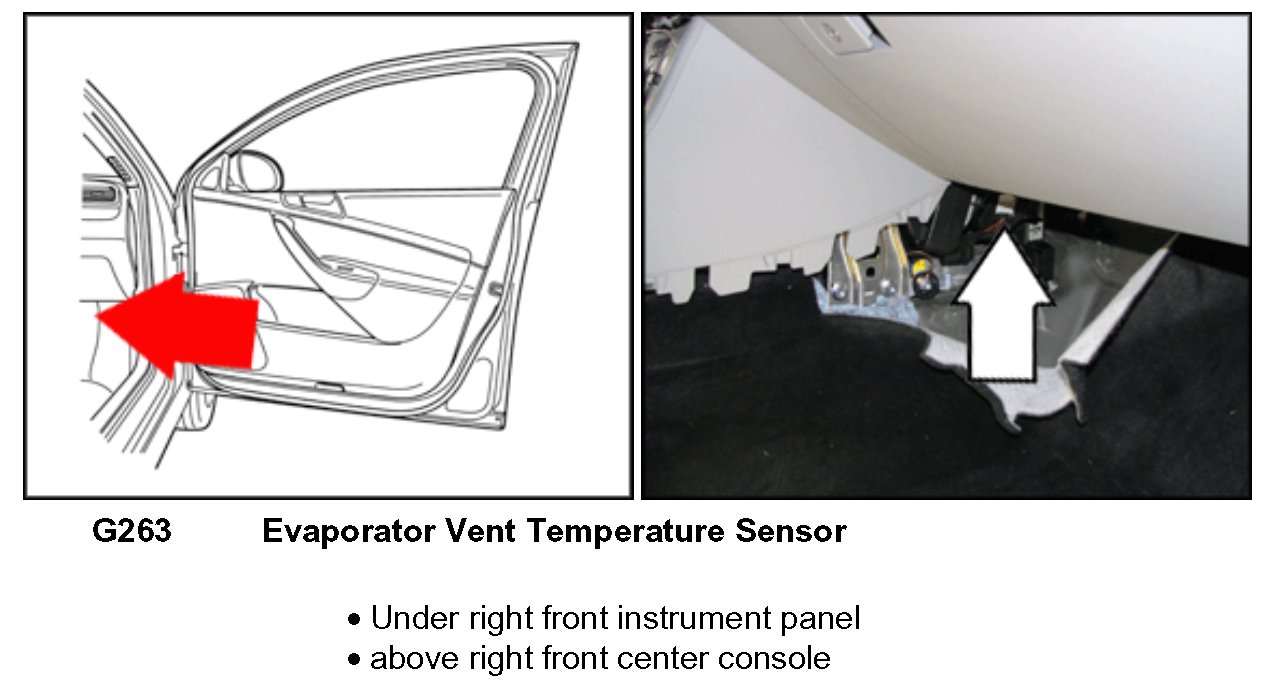 G263 Evaporator Vent Temperature Sensor

• Under right front instrument panel
• above right front center console