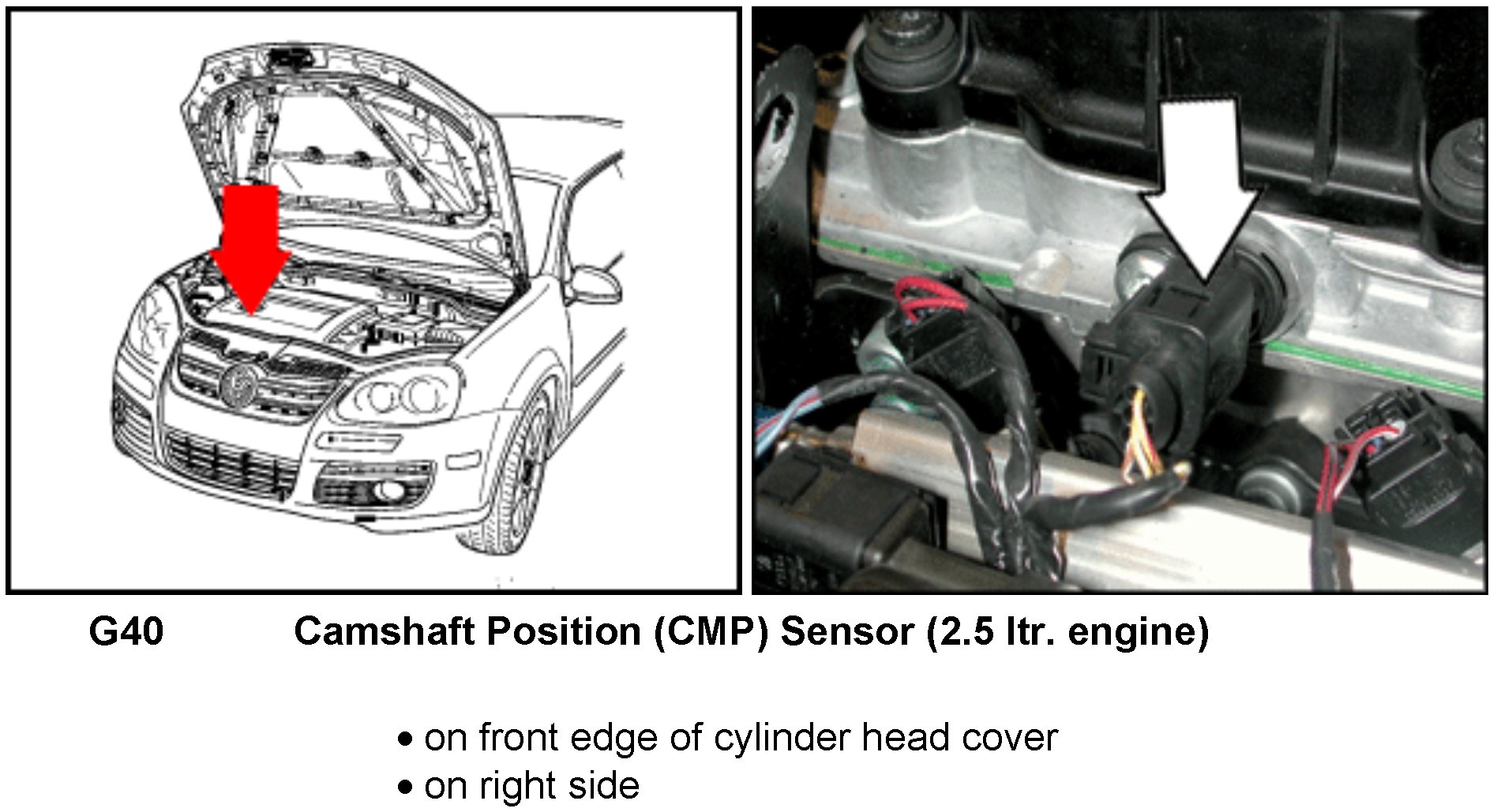 G40 Camshaft Position (CMP) Sensor (2.5 ltr. engine)

• on front edge of cylinder head cover
• on right side