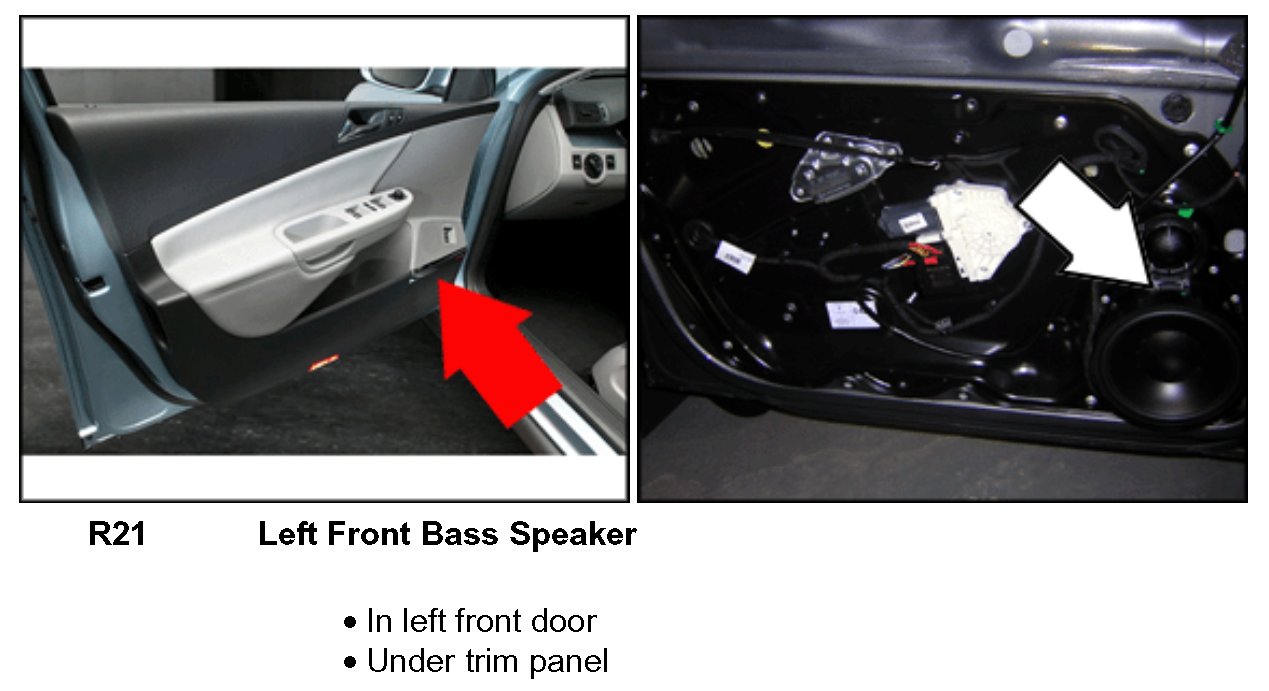 R21 Left Front Bass Speaker

• In left front door
• Under trim panel