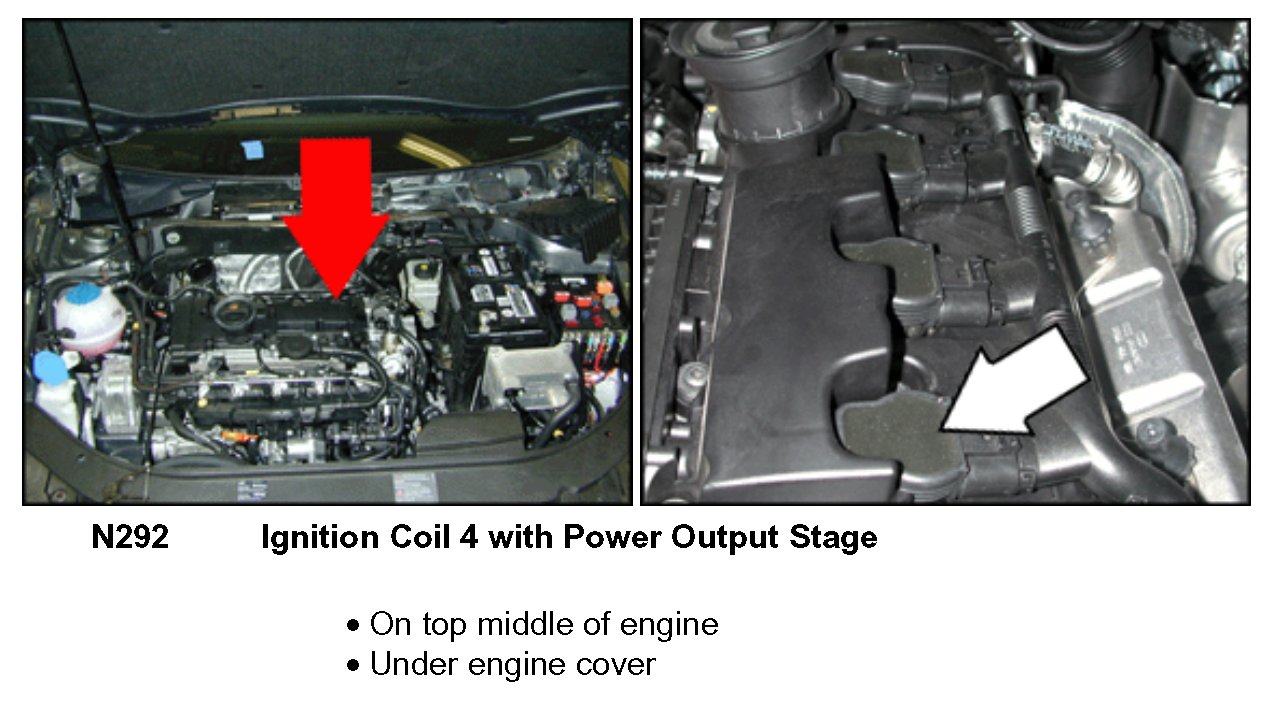 N292 Ignition Coil 4 with Power Output Stage

• On top middle of engine
• Under engine cover