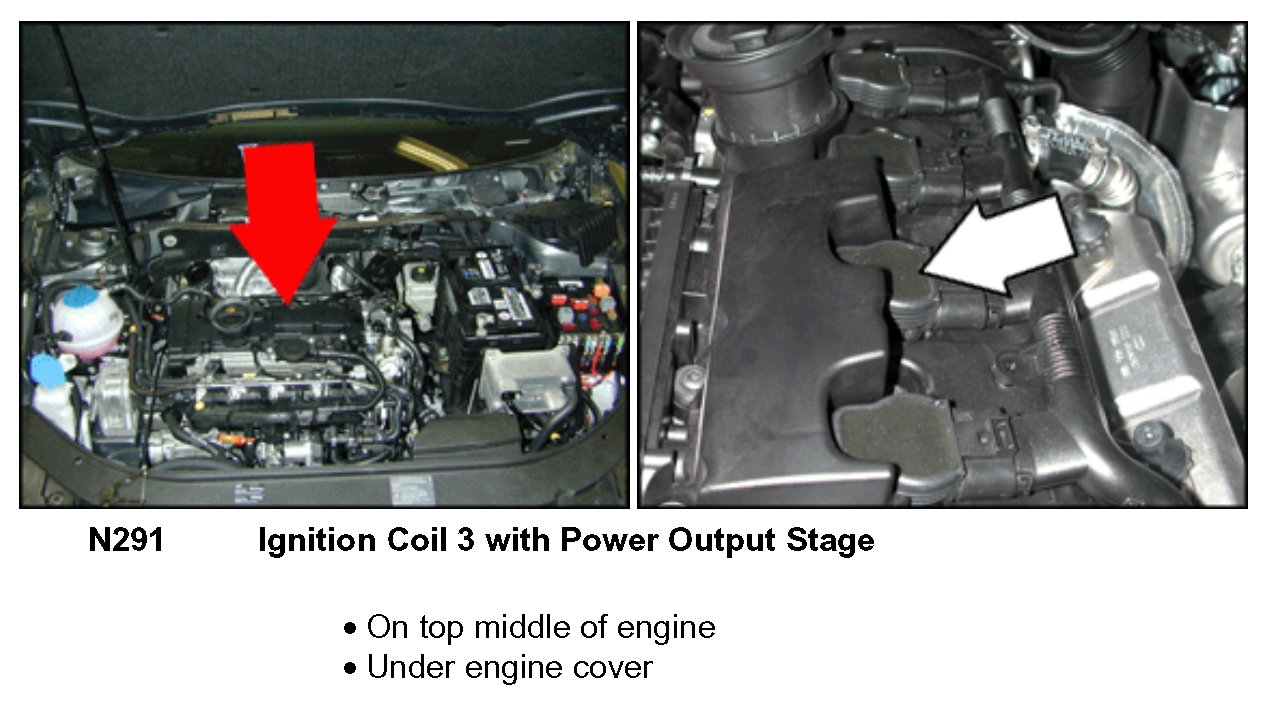 N291 Ignition Coil 3 with Power Output Stage

• On top middle of engine
• Under engine cover