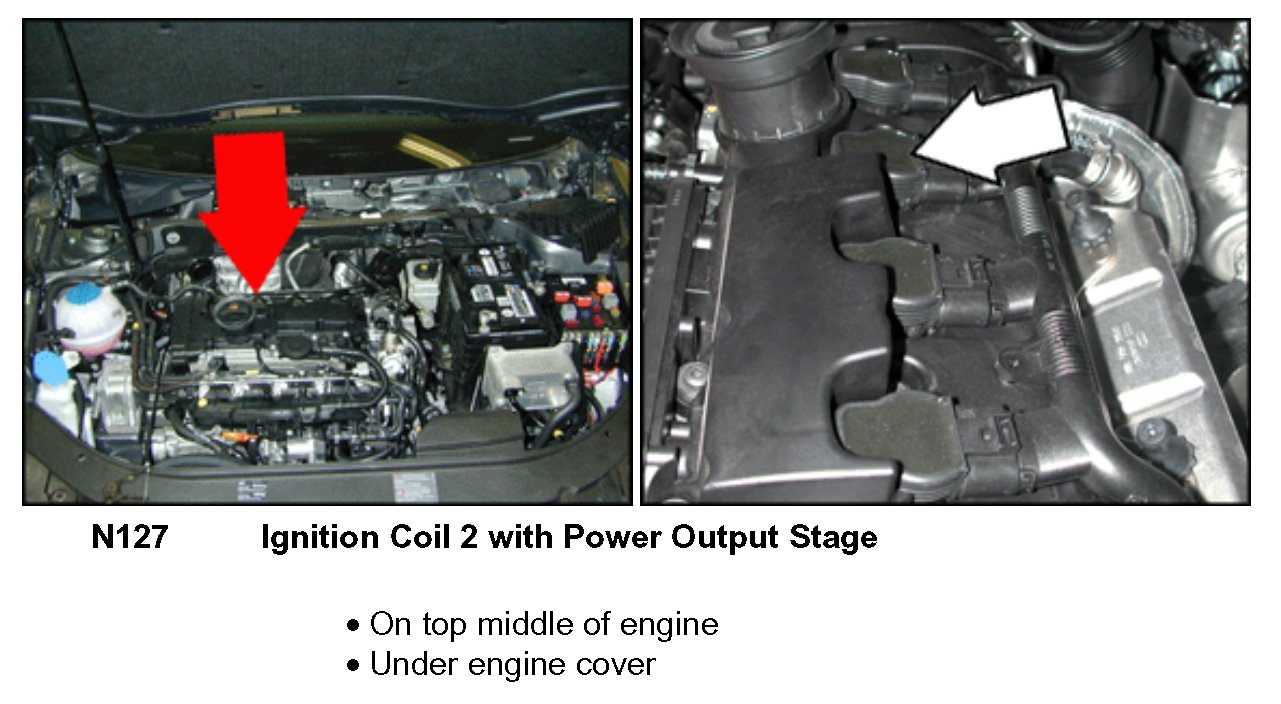 N127 Ignition Coil 2 with Power Output Stage

• On top middle of engine
• Under engine cover