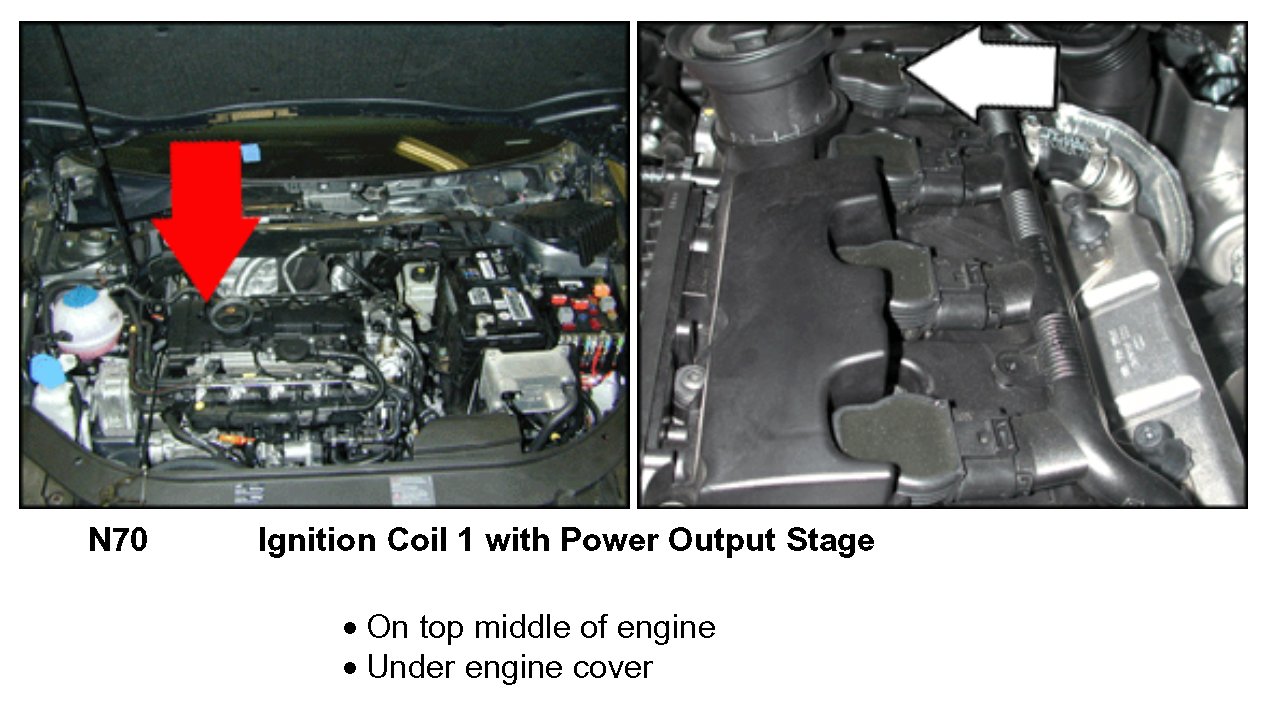 N70 Ignition Coil 1 with Power Output Stage

• On top middle of engine
• Under engine cover