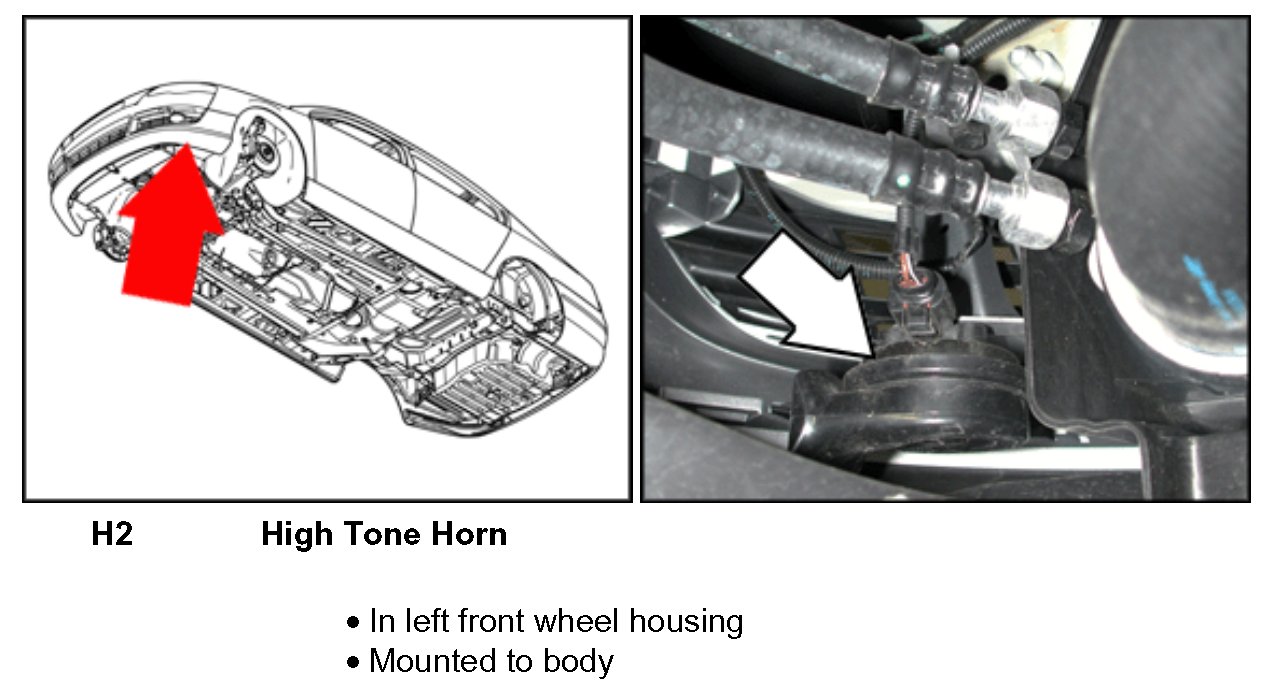 H2 High Tone Horn

• In left front wheel housing
• Mounted to body