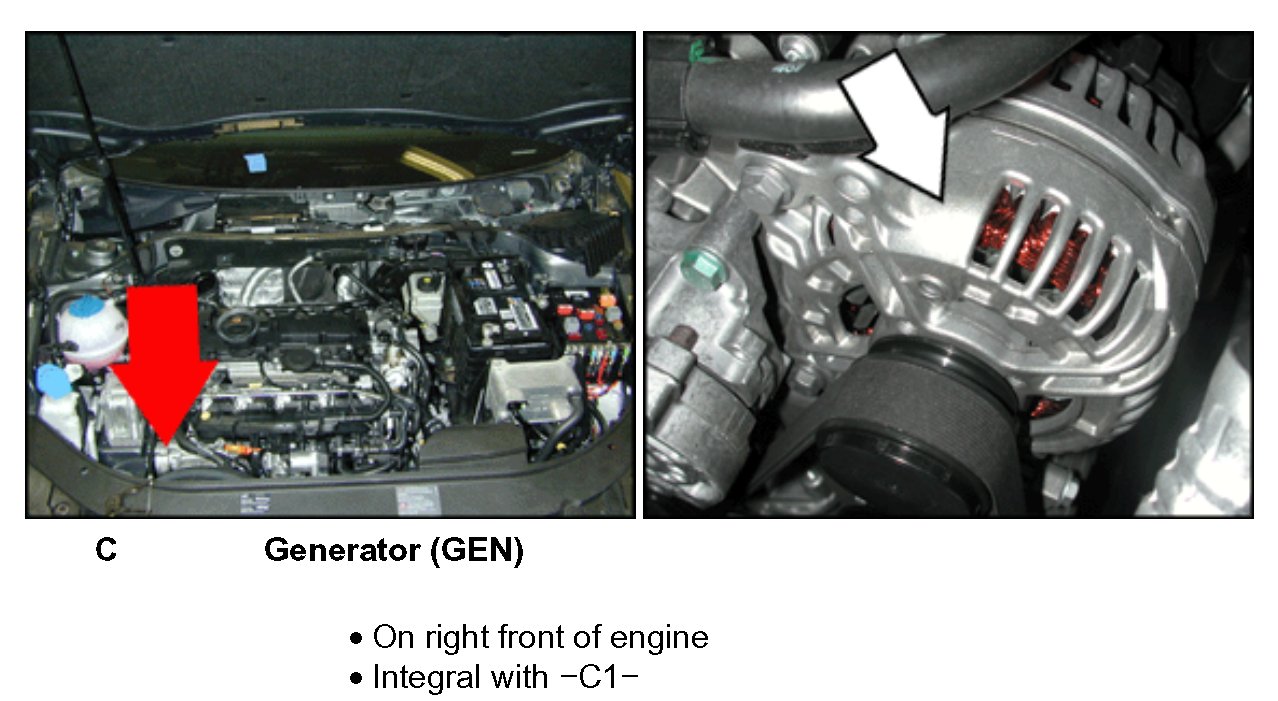 C Generator (GEN)

• On right front of engine
• Integral with −C1−