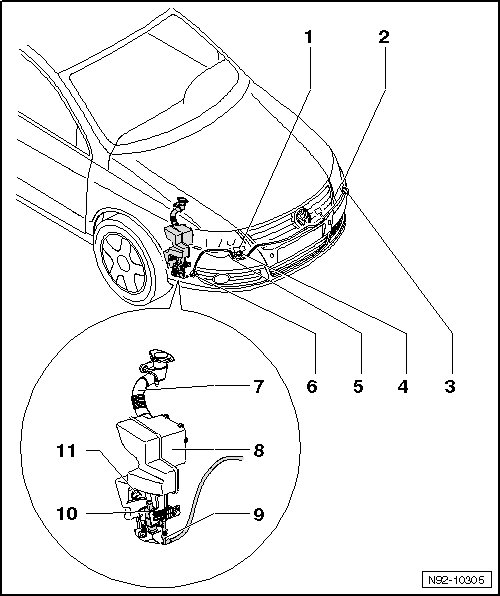 1
2
6
5
4
3
7
8
11
10
9
N92-10305