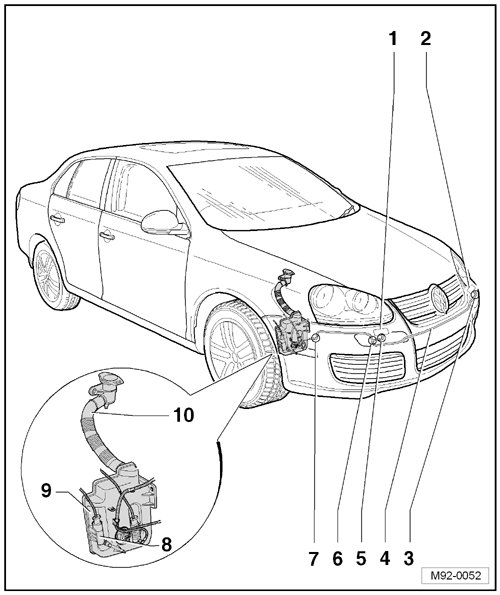 1
2
10
9
8
7
6
5
4
3
M92-0052