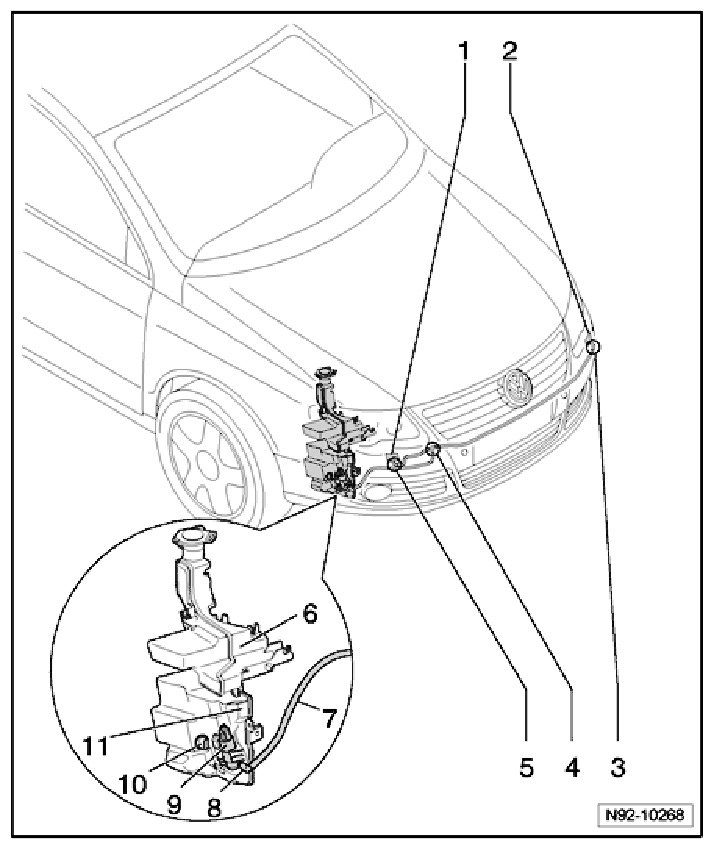 1
2
6
7
11
10
9
8
5
4
3
N92-10268