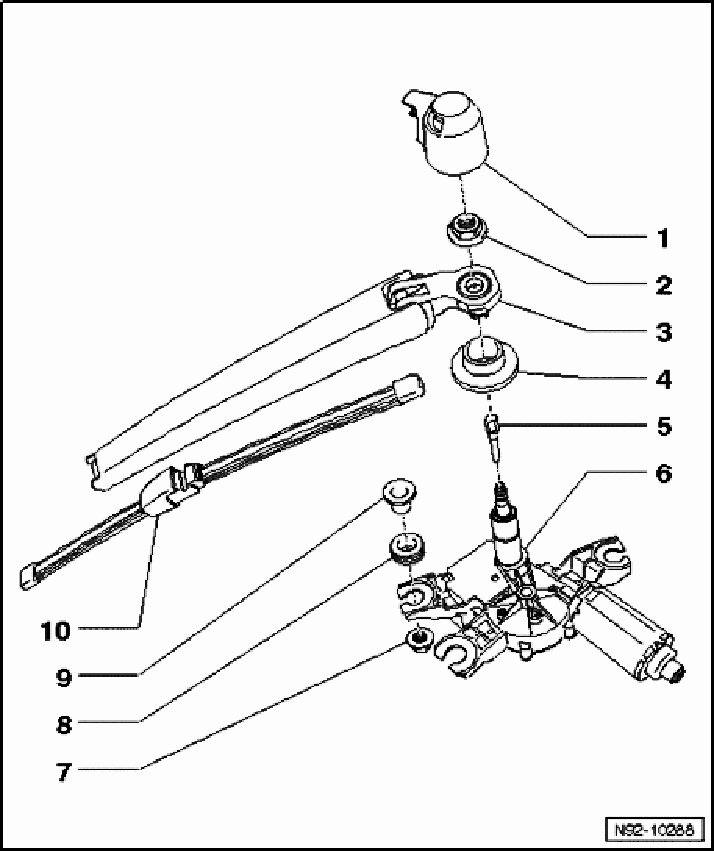 1
2
3
4
5
6
10
9
8
7
N92-10288