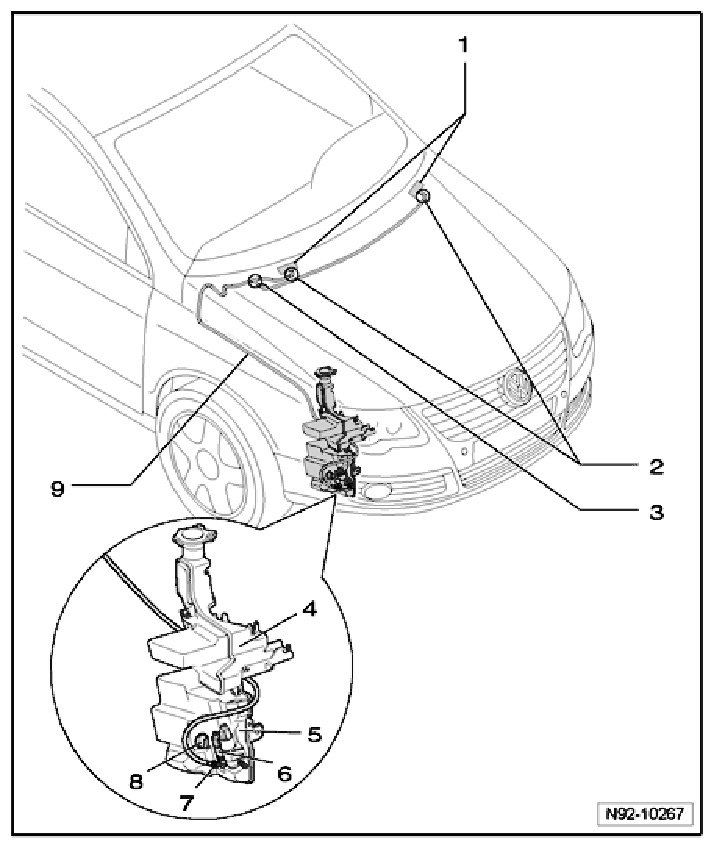 1
2
3
9
4
5
6
7
8
N92-10267