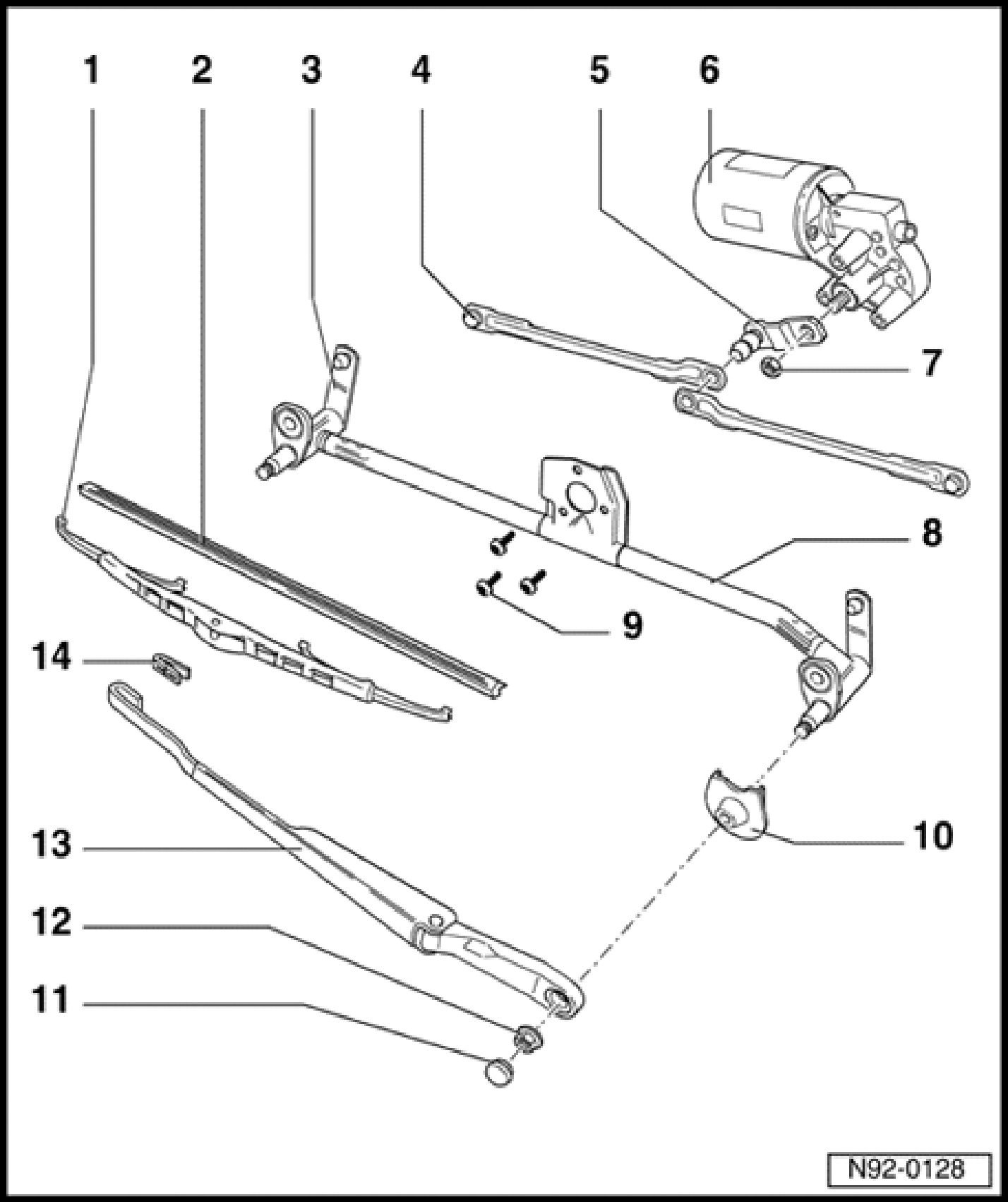 1 2 3 4 5 6

7

8

9

14

10

13

12

11

N92-0128