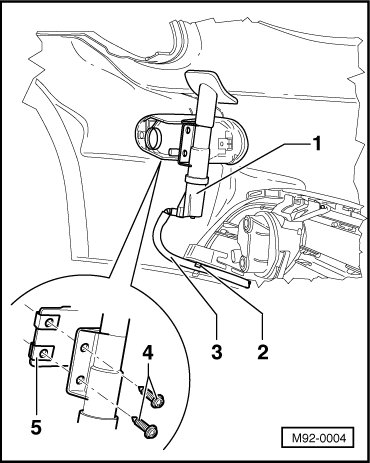 1
3
2
4
5
M92-0004