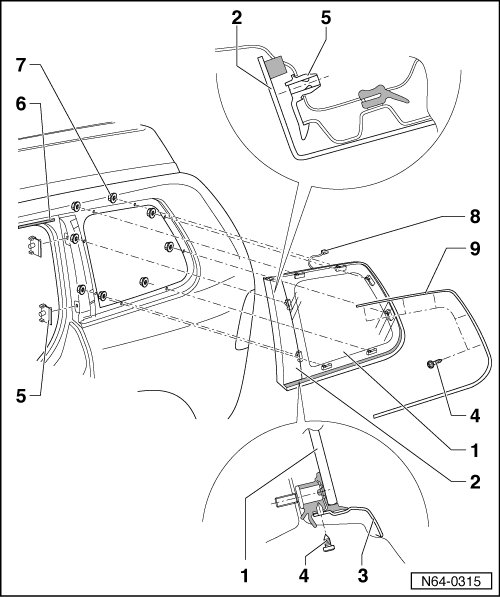 2
5
7
6
8
9
5
4
1
2
1
4
3
N64-0315