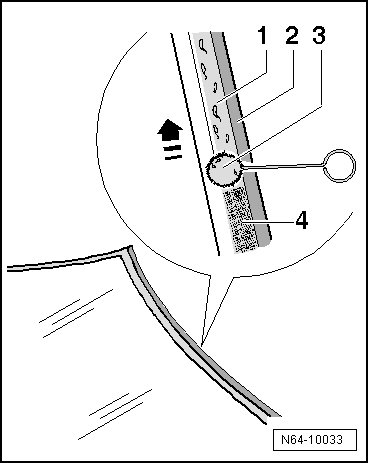 1 2 3
4
N64-10033