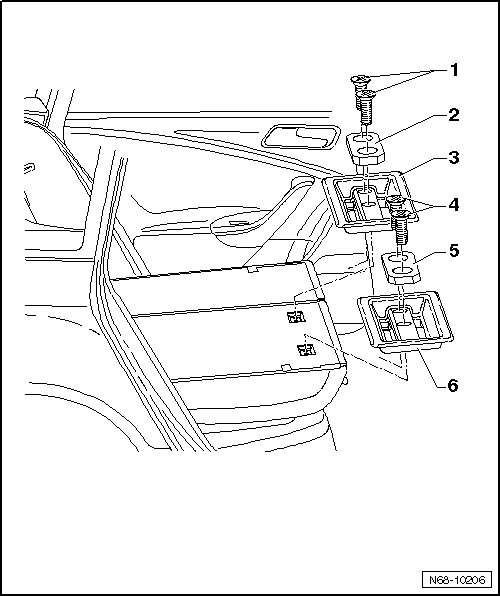 1
2
3
4
5
6
N68-10206