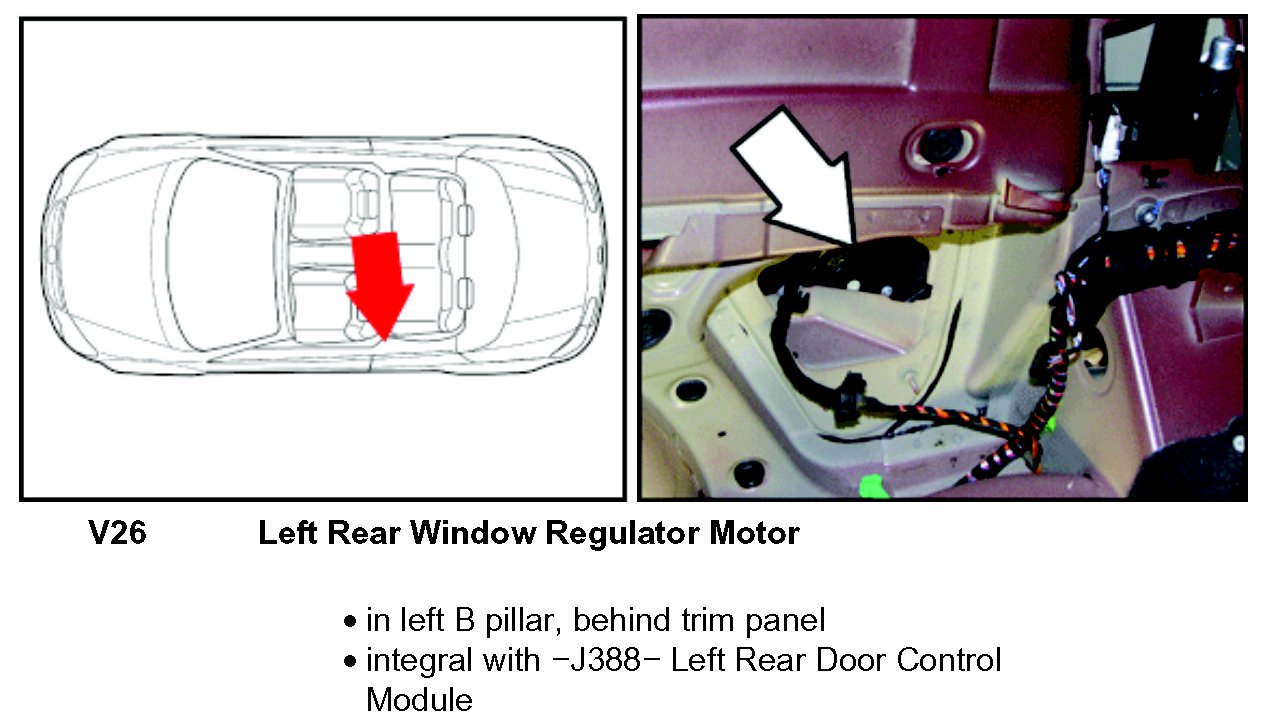 V26 Left Rear Window Regulator Motor

• in left B pillar, behind trim panel
• integral with −J388− Left Rear Door Control Module